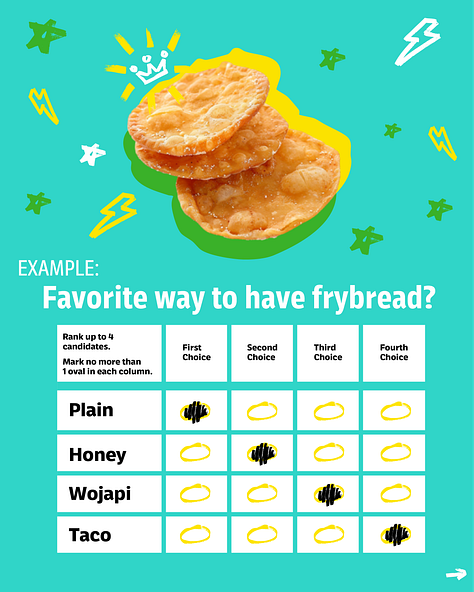 EXAMPLE:
Favorite way to have frybread?

| Rank up to 4 candidates. Mark no more than 1 oval in each column. | First Choice | Second Choice | Third Choice | Fourth Choice |
|---|---|---|---|---|
| Plain | | | | |
| Honey | | | | |
| Wojapi | | | | |
| Taco | | | | |