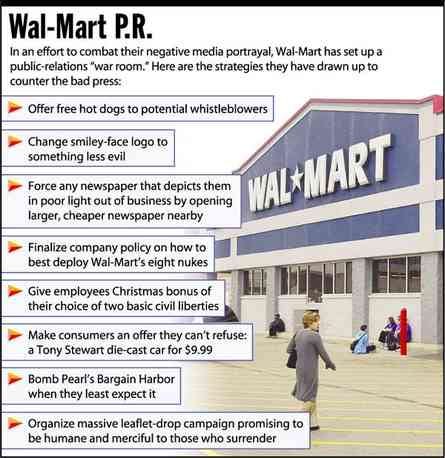 Wal-Mart P.R.

In an effort to combat their negative media portrayal, Wal-Mart has set up a public-relations "war room." Here are the strategies they have drawn up to counter the bad press:

Offer free hot dogs to potential whistleblowers

Change smiley-face logo to something less evil

Force any newspaper that depicts them in poor light out of business by opening larger, cheaper newspaper nearby

Finalize company policy on how to best deploy Wal-Mart's eight nukes

Give employees Christmas bonus of their choice of two basic civil liberties

Make consumers an offer they can't refuse: a Tony Stewart die-cast car for $9.99

Bomb Pearl's Bargain Harbor when they least expect it

Organize massive leaflet-drop campaign promising to be humane and merciful to those who surrender

WAL★MART