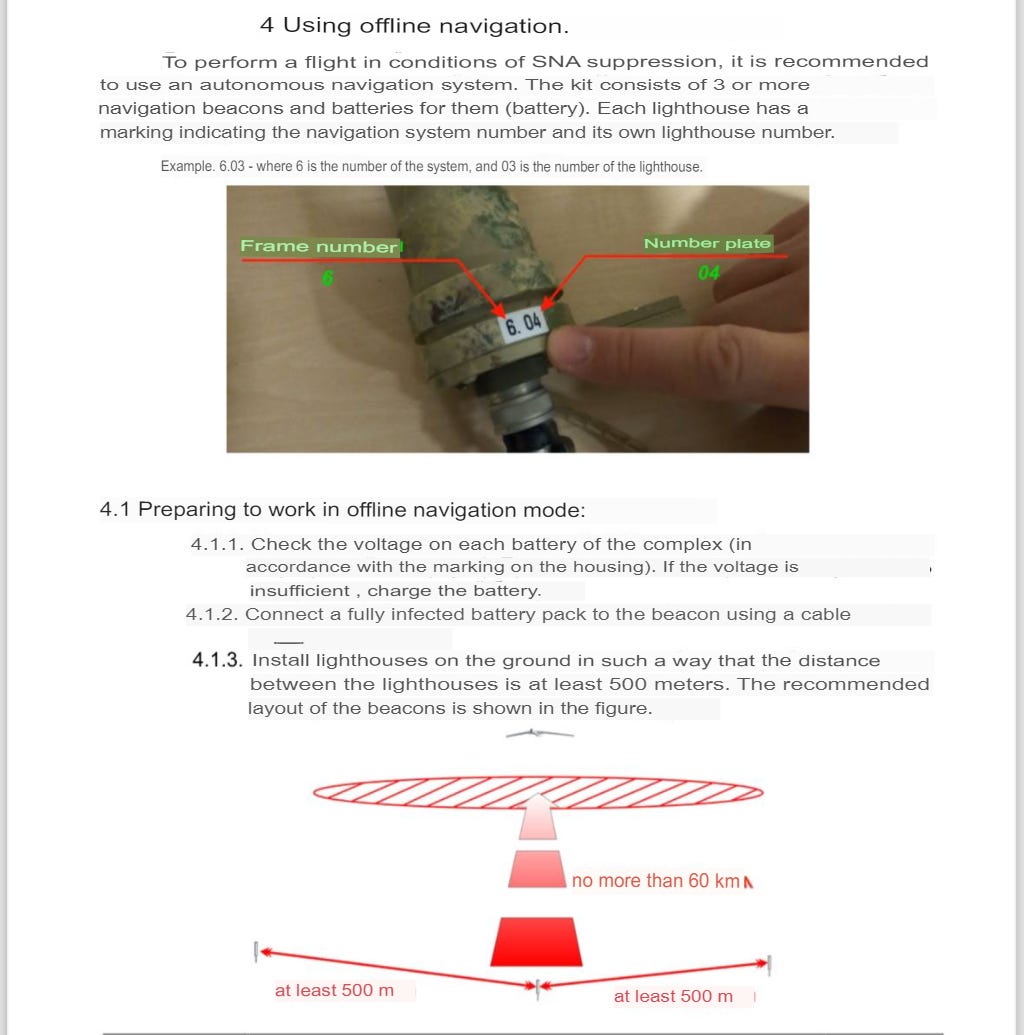 4 Using offline navigation.

To perform a flight in conditions of SNA suppression, it is recommended to use an autonomous navigation system. The kit consists of 3 or more navigation beacons and batteries for them (battery). Each lighthouse has a marking indicating the navigation system number and its own lighthouse number.

Example. 6.03 - where 6 is the number of the system, and 03 is the number of the lighthouse.

Frame number
6
Number plate
04
6. 04

4.1 Preparing to work in offline navigation mode:

4.1.1. Check the voltage on each battery of the complex (in accordance with the marking on the housing). If the voltage is insufficient , charge the battery.

4.1.2. Connect a fully infected battery pack to the beacon using a cable

4.1.3. Install lighthouses on the ground in such a way that the distance between the lighthouses is at least 500 meters. The recommended layout of the beacons is shown in the figure.

no more than 60 km
at least 500 m
at least 500 m