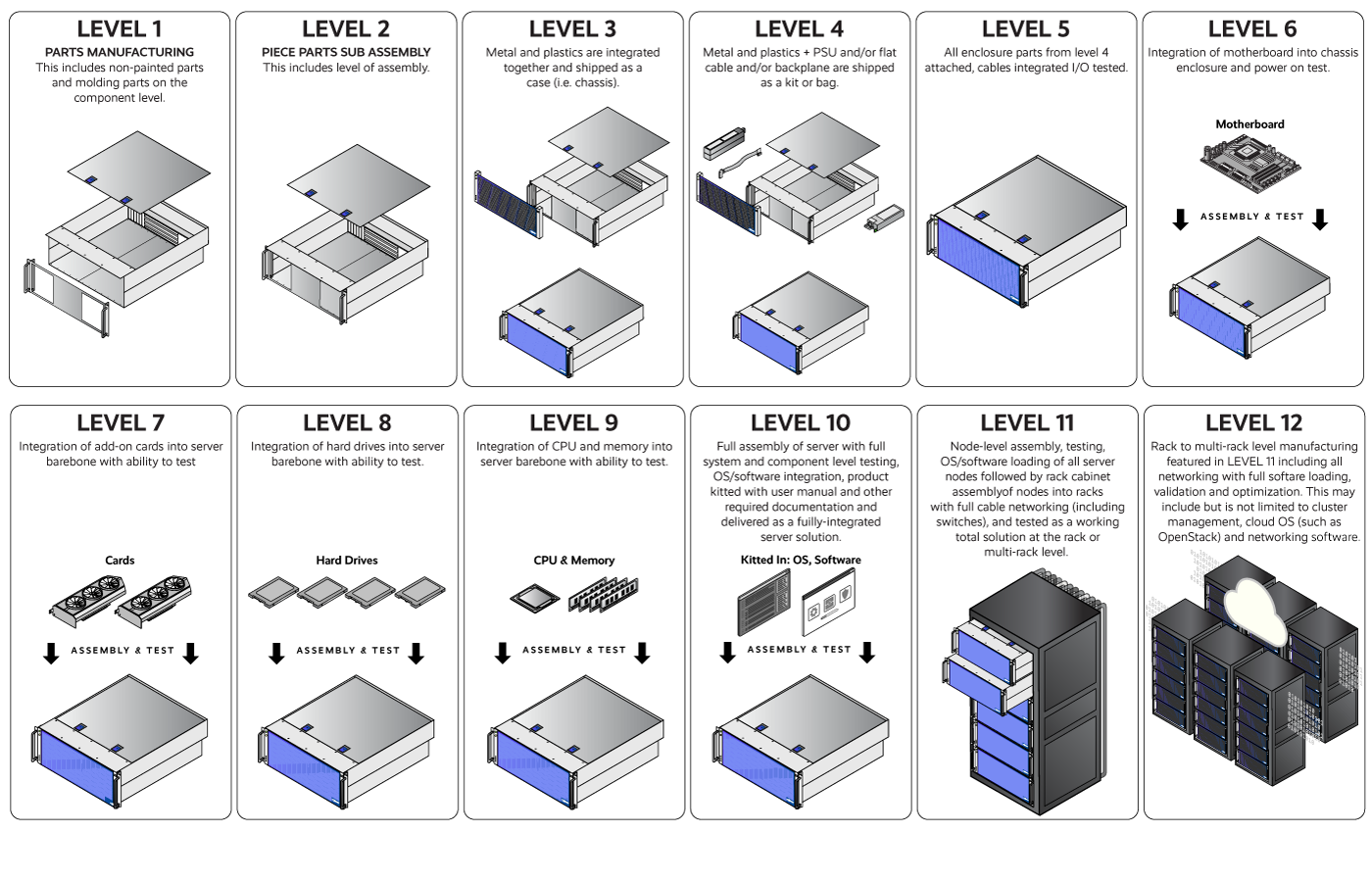 LEVEL 1
PARTS MANUFACTURING
This includes non-painted parts and molding parts on the component level.

LEVEL 2
PIECE PARTS SUB ASSEMBLY
This includes level of assembly.

LEVEL 3
Metal and plastics are integrated together and shipped as a case (i.e. chassis).

LEVEL 4
Metal and plastics + PSU and/or flat cable and/or backplane are shipped as a kit or bag.

LEVEL 5
All enclosure parts from level 4 attached, cables integrated I/O tested.

LEVEL 6
Integration of motherboard into chassis enclosure and power on test.

Motherboard

ASSEMBLY & TEST

LEVEL 7
Integration of add-on cards into server barebone with ability to test

Cards

ASSEMBLY & TEST

LEVEL 8
Integration of hard drives into server barebone with ability to test.

Hard Drives

ASSEMBLY & TEST

LEVEL 9
Integration of CPU and memory into server barebone with ability to test.

CPU & Memory

ASSEMBLY & TEST

LEVEL 10
Full assembly of server with full system and component level testing, OS/software integration, product kitted with user manual and other required documentation and delivered as a fully-integrated server solution.

Kitted In: OS, Software

ASSEMBLY & TEST

LEVEL 11
Node-level assembly, testing, OS/software loading of all server nodes followed by rack cabinet assemblyof nodes into racks with full cable networking (including switches), and tested as a working total solution at the rack or multi-rack level.

LEVEL 12
Rack to multi-rack level manufacturing featured in LEVEL 11 including all networking with full softare loading, validation and optimization. This may include but is not limited to cluster management, cloud OS (such as OpenStack) and networking software.