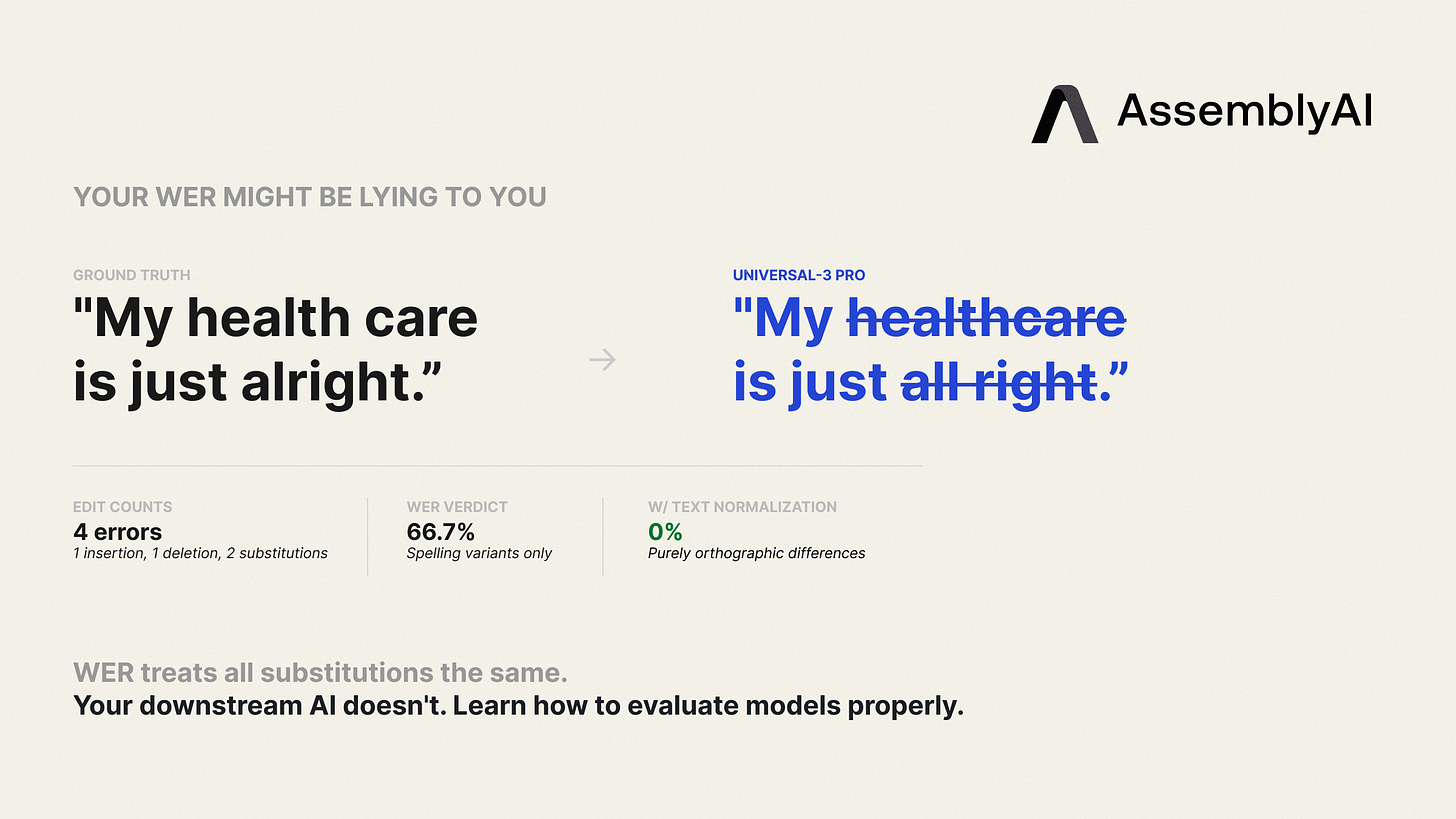 AssemblyAI

YOUR WER MIGHT BE LYING TO YOU

GROUND TRUTH
"My health care is just alright."

→

UNIVERSAL-3 PRO
"My healthcare is just all right."

EDIT COUNTS
4 errors
1 insertion, 1 deletion, 2 substitutions

WER VERDICT
66.7%
Spelling variants only

W/ TEXT NORMALIZATION
0%
Purely orthographic differences

WER treats all substitutions the same.
Your downstream AI doesn't. Learn how to evaluate models properly.