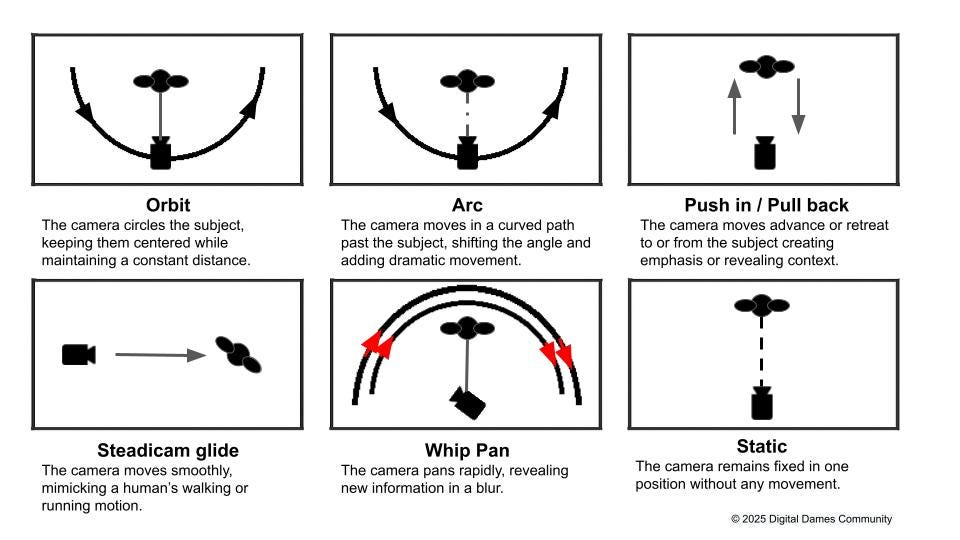 Orbit
The camera circles the subject, keeping them centered while maintaining a constant distance.

Arc
The camera moves in a curved path past the subject, shifting the angle and adding dramatic movement.

Push in / Pull back
The camera moves advance or retreat to or from the subject creating emphasis or revealing context.

Steadicam glide
The camera moves smoothly, mimicking a human's walking or running motion.

Whip Pan
The camera pans rapidly, revealing new information in a blur.

Static
The camera remains fixed in one position without any movement.

© 2025 Digital Dames Community