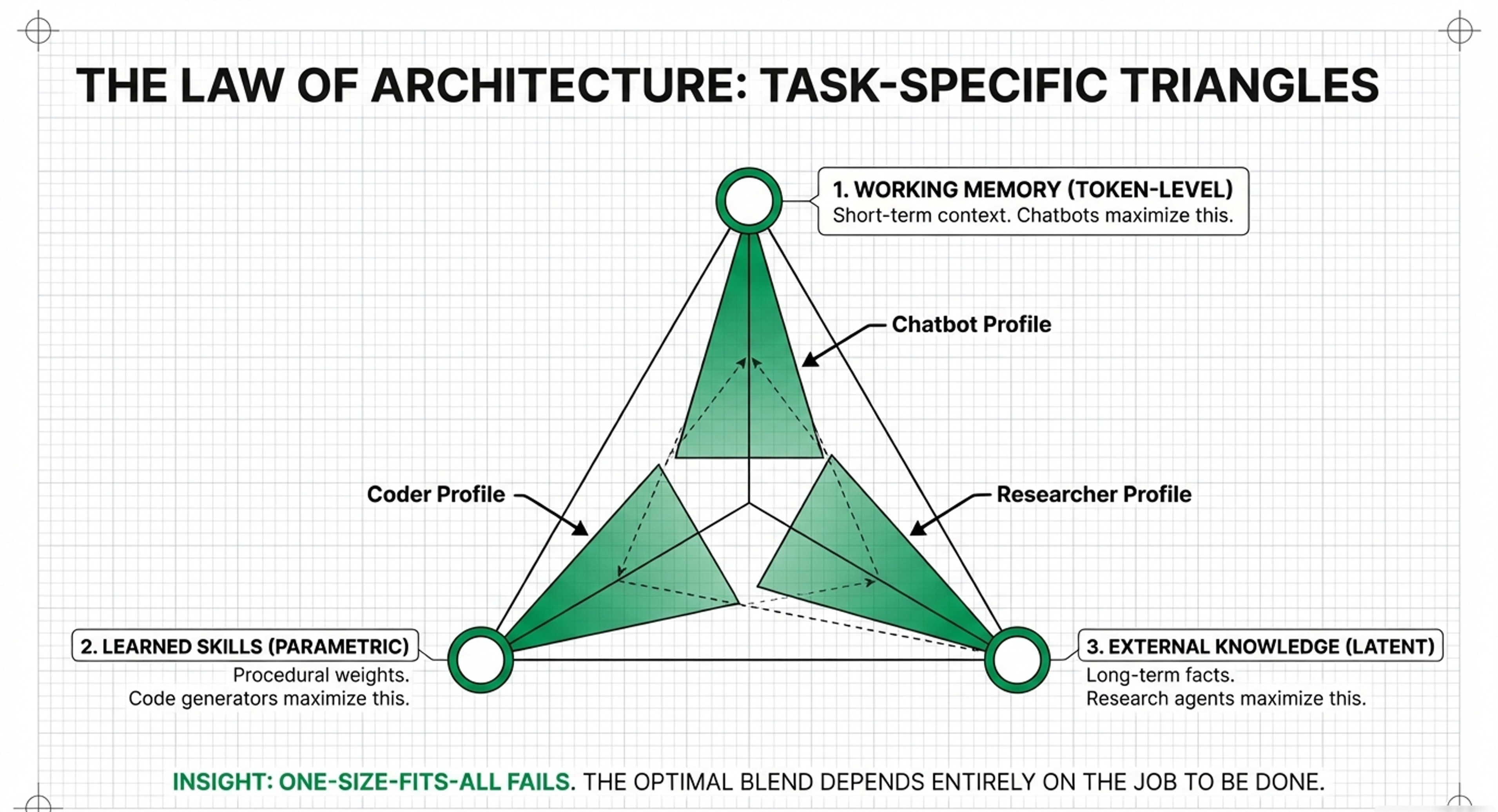 THE LAW OF ARCHITECTURE: TASK-SPECIFIC TRIANGLES

1. WORKING MEMORY (TOKEN-LEVEL)
Short-term context. Chatbots maximize this.

Chatbot Profile

Coder Profile

Researcher Profile

2. LEARNED SKILLS (PARAMETRIC)
Procedural weights.
Code generators maximize this.

3. EXTERNAL KNOWLEDGE (LATENT)
Long-term facts.
Research agents maximize this.

INSIGHT: ONE-SIZE-FITS-ALL FAILS. THE OPTIMAL BLEND DEPENDS ENTIRELY ON THE JOB TO BE DONE.