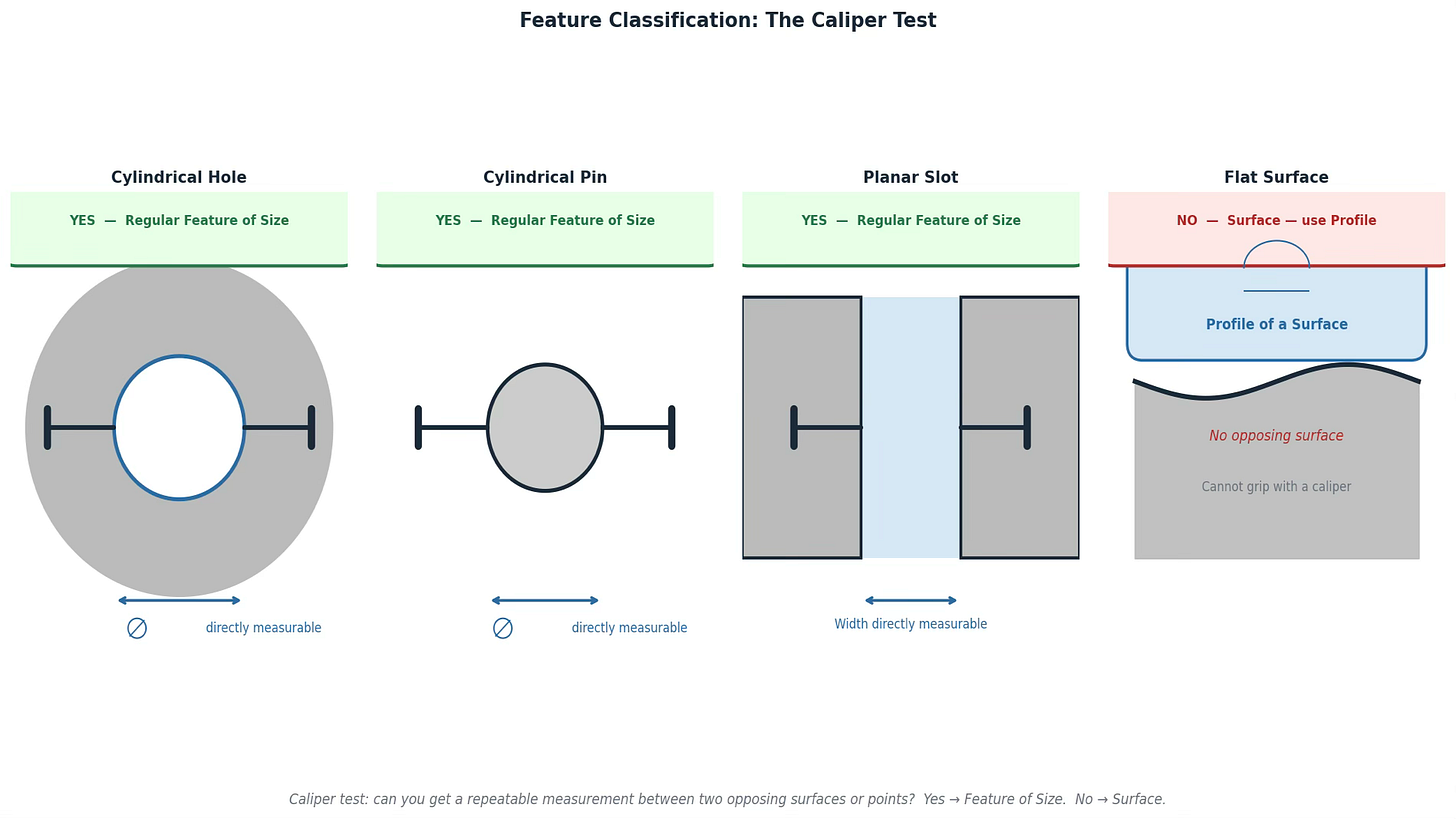 Feature Classification: The Caliper Test

Cylindrical Hole

YES — Regular Feature of Size

⌀ directly measurable

Cylindrical Pin

YES — Regular Feature of Size

⌀ directly measurable

Planar Slot

YES — Regular Feature of Size

Width directly measurable

Flat Surface

NO — Surface — use Profile

Profile of a Surface

No opposing surface

Cannot grip with a caliper

Caliper test: can you get a repeatable measurement between two opposing surfaces or points? Yes → Feature of Size. No → Surface.