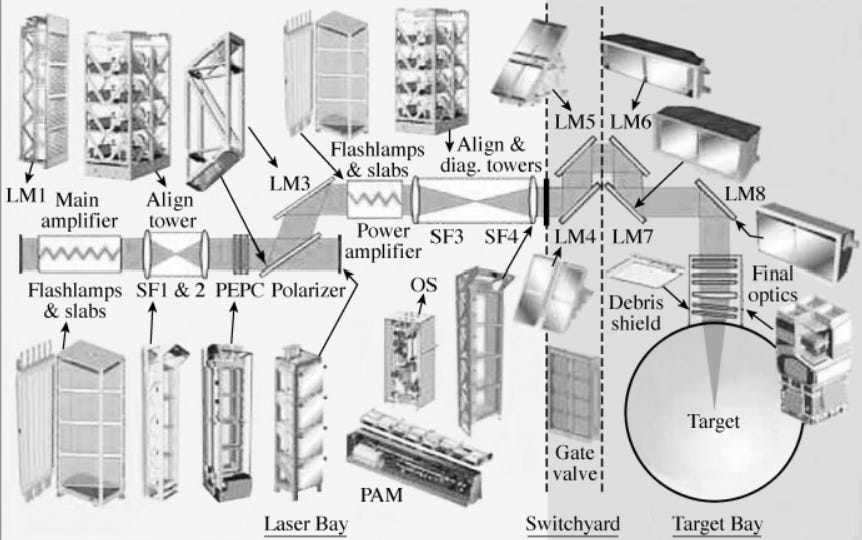 LM1
Main amplifier
Align tower
LM3
Flashlamps & slabs
Align & diag. towers
LM5
LM6
LM8
Power amplifier
SF3
SF4
LM4
LM7
Flashlamps & slabs
SF1 & 2
PEPC
Polarizer
OS
Debris shield
Final optics
Target
Gate valve
PAM
Laser Bay
Switchyard
Target Bay