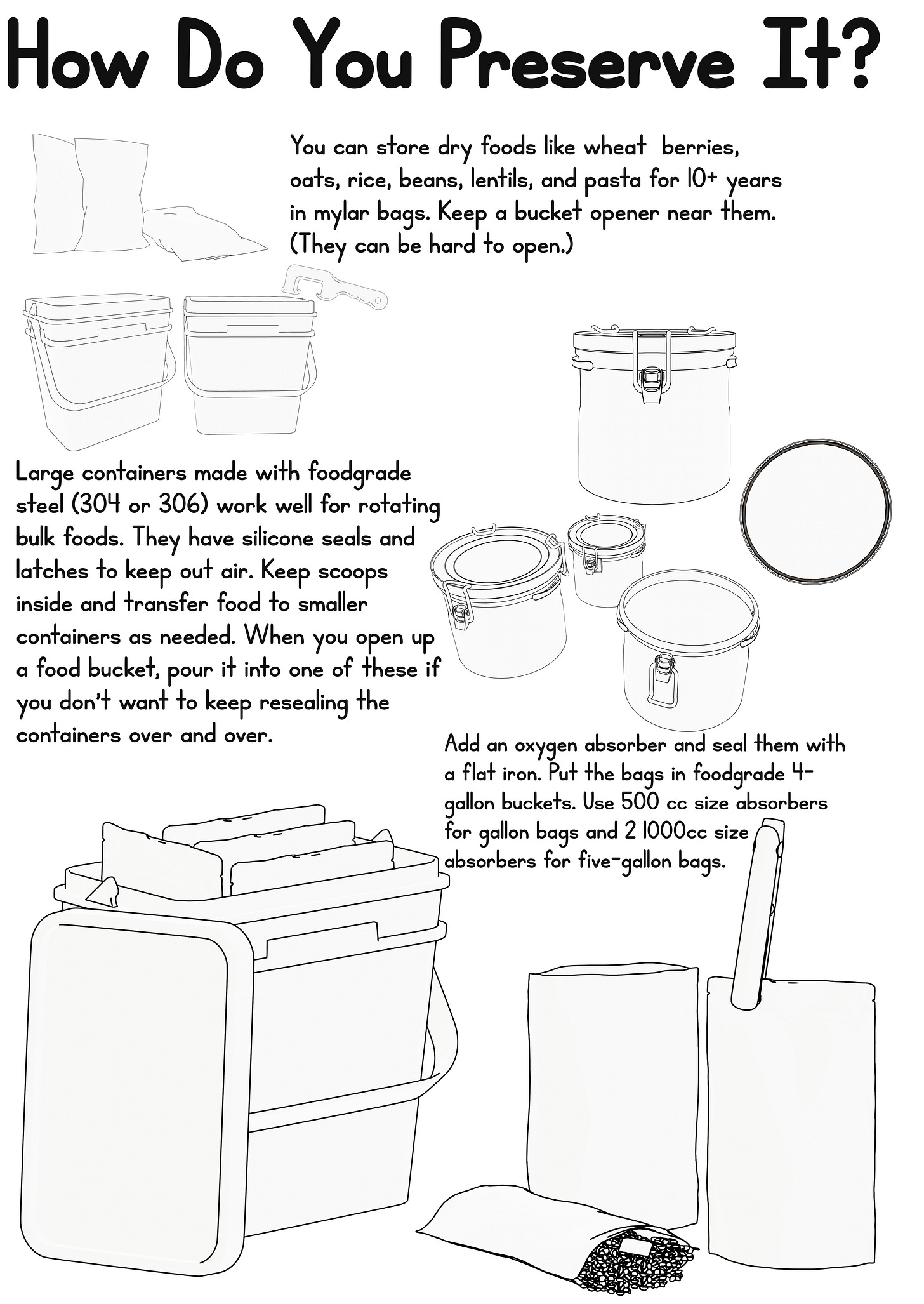 How Do You Preserve It?

You can store dry foods like wheat berries, oats, rice, beans, lentils, and pasta for 10+ years in mylar bags. Keep a bucket opener near them. (They can be hard to open.)

Large containers made with foodgrade steel (304 or 306) work well for rotating bulk foods. They have silicone seals and latches to keep out air. Keep scoops inside and transfer food to smaller containers as needed. When you open up a food bucket, pour it into one of these if you don't want to keep resealing the containers over and over.

Add an oxygen absorber and seal them with a flat iron. Put the bags in foodgrade 4-gallon buckets. Use 500 cc size absorbers for gallon bags and 2 1000cc size absorbers for five-gallon bags.