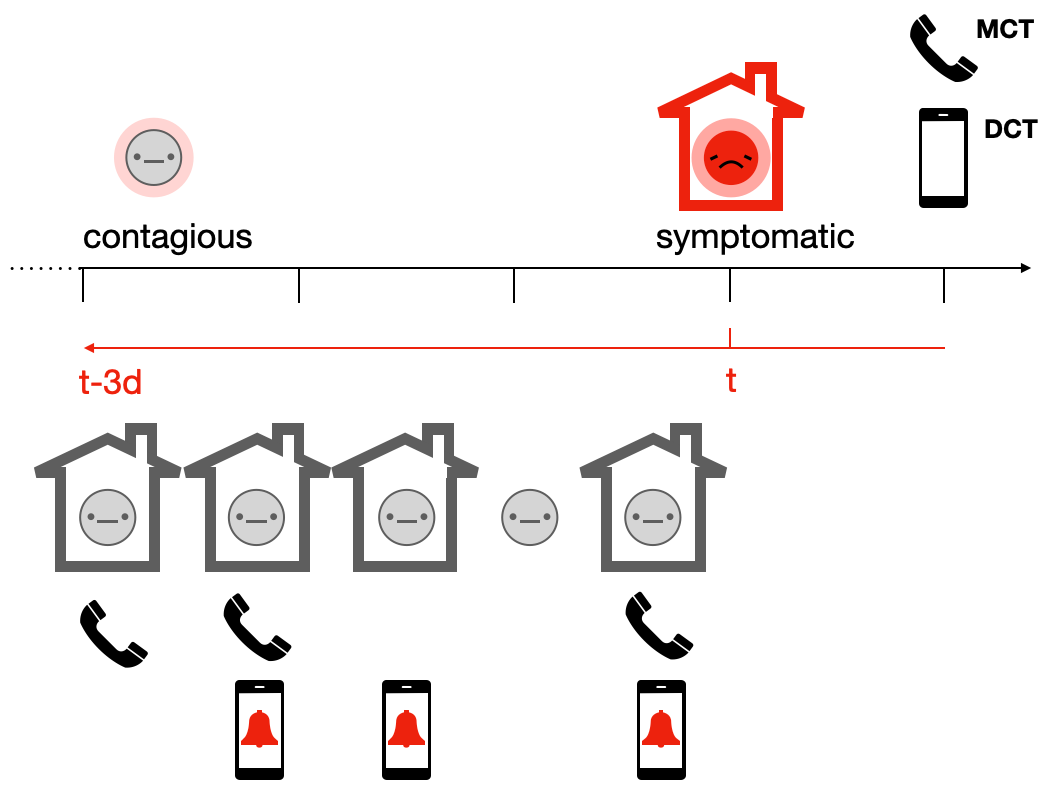 MCT

DCT

contagious

symptomatic

t-3d

t