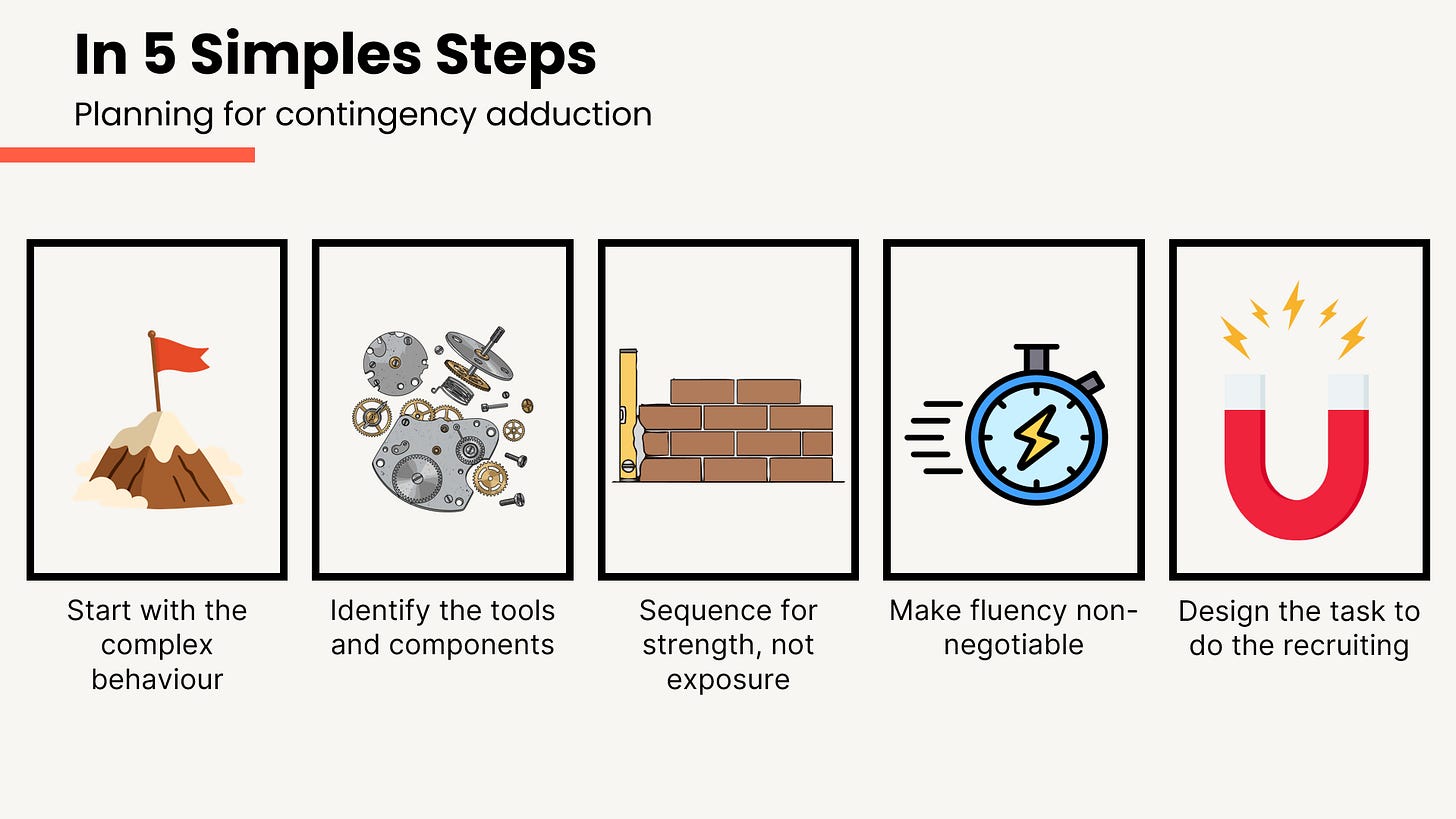 In 5 Simples Steps
Planning for contingency adduction

Start with the complex behaviour

Identify the tools and components

Sequence for strength, not exposure

Make fluency non-negotiable

Design the task to do the recruiting