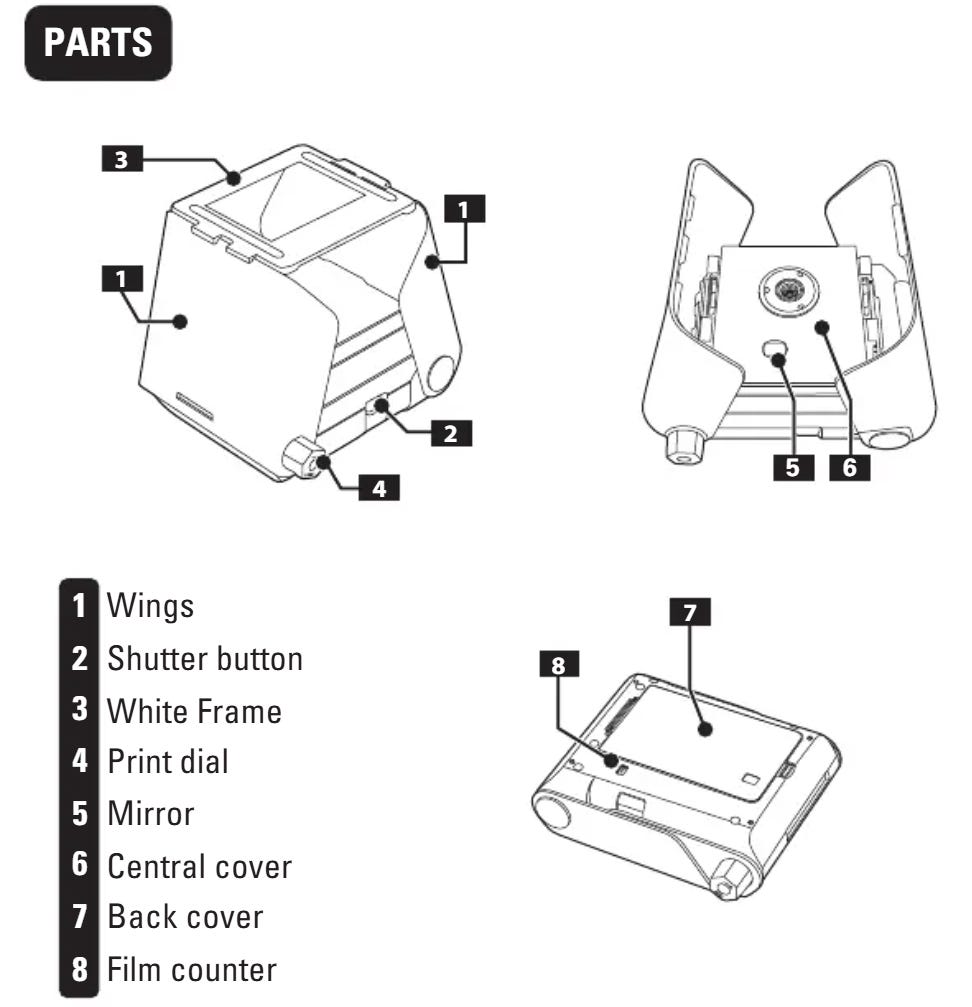 PARTS

3
1
1
2
4

5
6

1 Wings
2 Shutter button
3 White Frame
4 Print dial
5 Mirror
6 Central cover
7 Back cover
8 Film counter

7
8