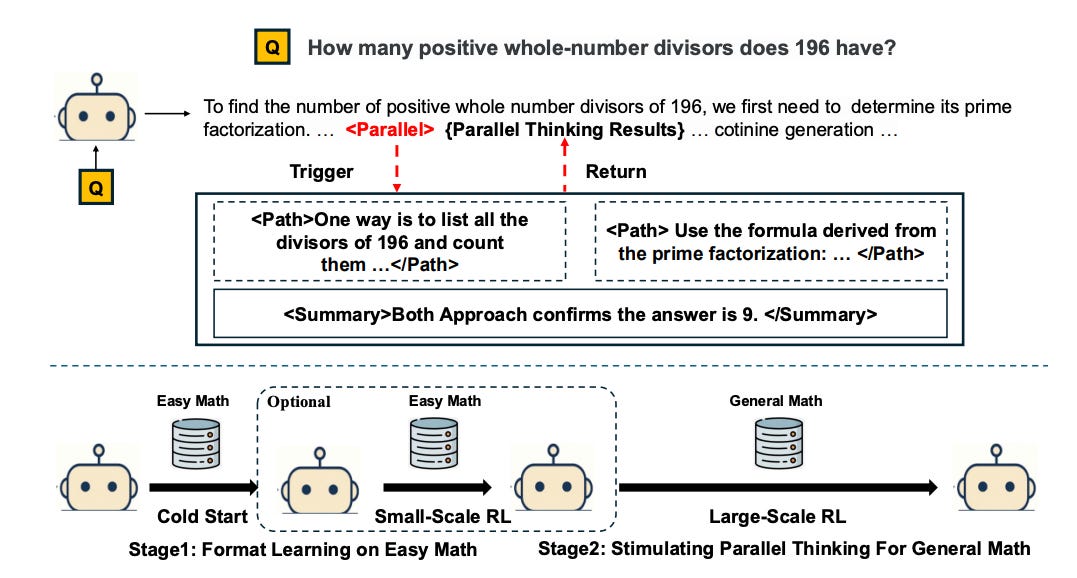 Q How many positive whole-number divisors does 196 have?

To find the number of positive whole number divisors of 196, we first need to determine its prime factorization. … <Parallel> {Parallel Thinking Results} … cotinine generation …

Q

Trigger

Return

<Path>One way is to list all the divisors of 196 and count them …</Path>

<Path> Use the formula derived from the prime factorization: … </Path>

<Summary>Both Approach confirms the answer is 9. </Summary>

Easy Math

Optional

Easy Math

General Math

Cold Start

Small-Scale RL

Large-Scale RL

Stage1: Format Learning on Easy Math

Stage2: Stimulating Parallel Thinking For General Math