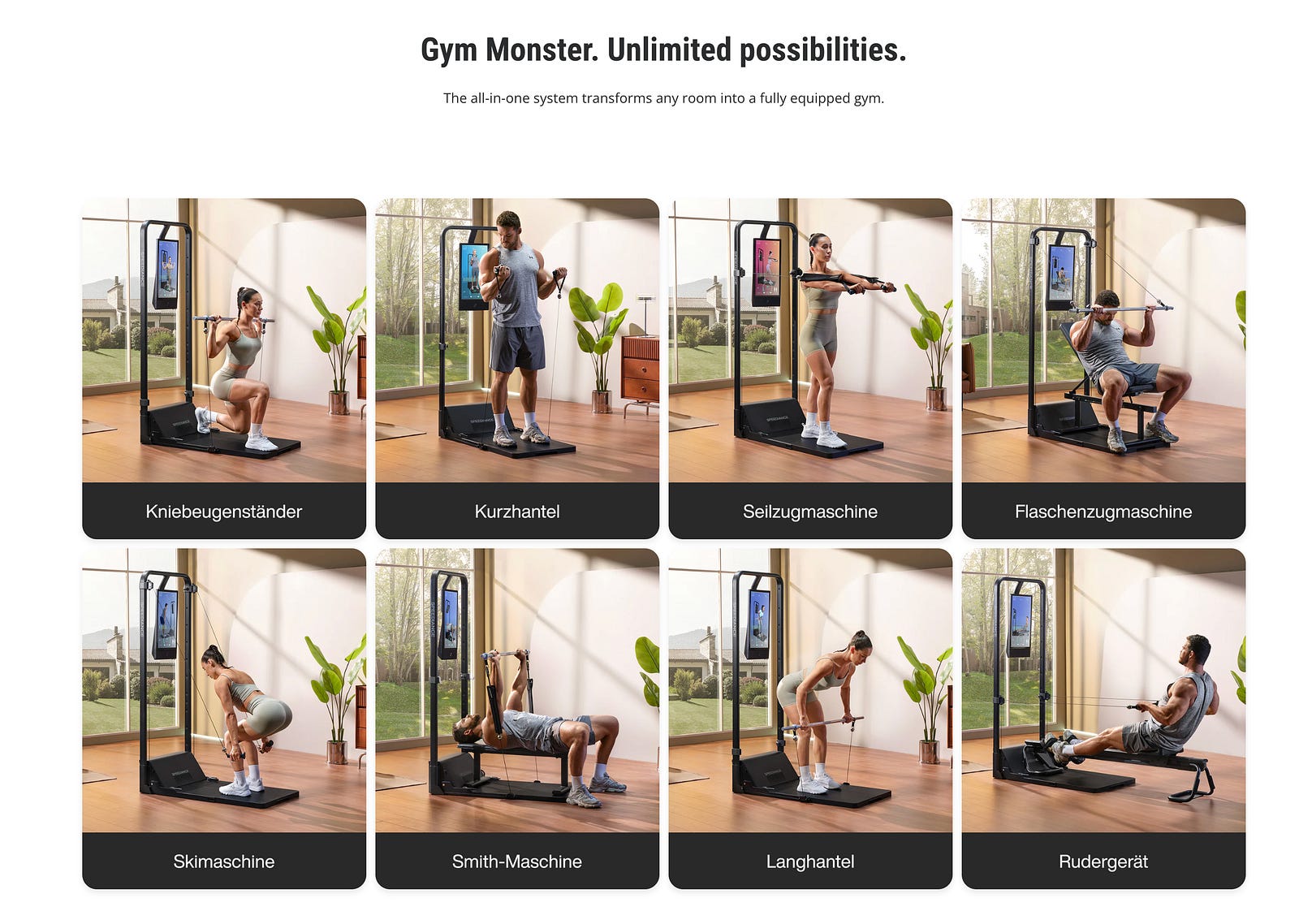 Gym Monster. Unlimited possibilities.

The all-in-one system transforms any room into a fully equipped gym.

Kniebeugenständer

Kurzhantel

Seilzugmaschine

Flaschenzugmaschine

Skimaschine

Smith-Maschine

Langhantel

Rudergerät