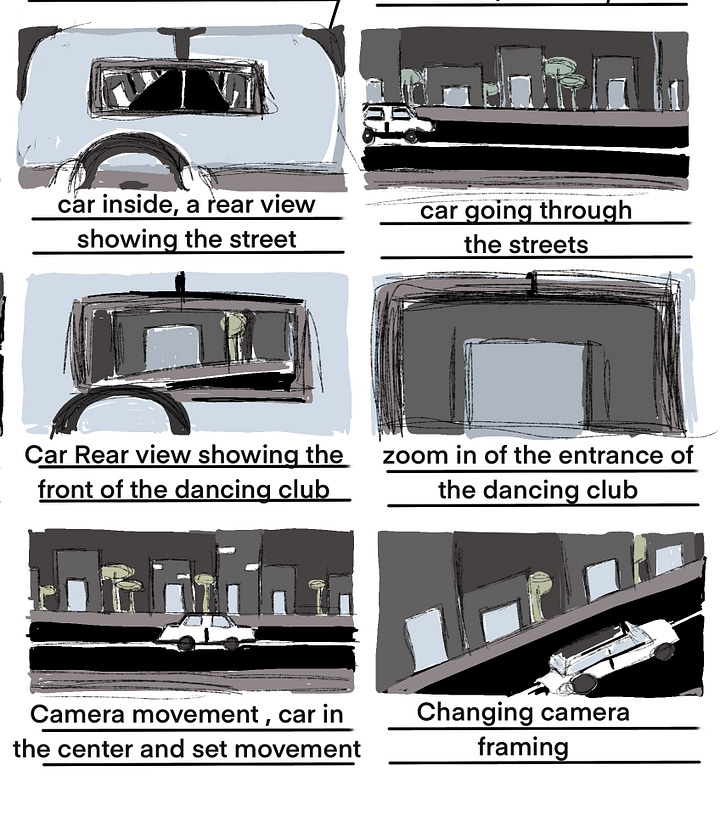 car inside, a rear view showing the street

car going through the streets

Car Rear view showing the front of the dancing club

zoom in of the entrance of the dancing club

Camera movement , car in the center and set movement

Changing camera framing