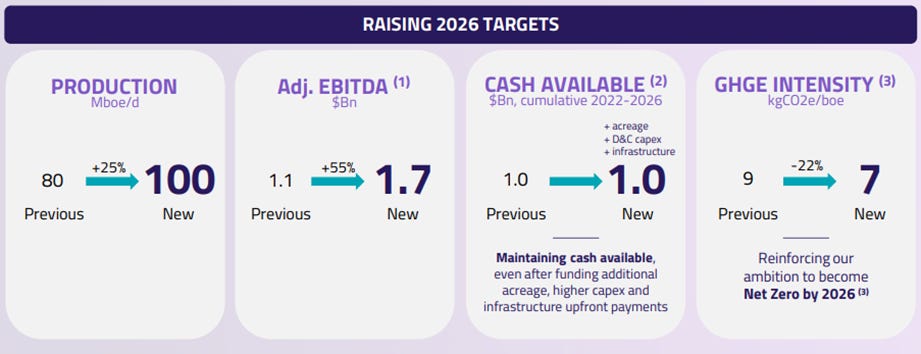 RAISING 2026 TARGETS

PRODUCTION
Mboe/d

80 +25% 100
Previous New

Adj. EBITDA $^{(1)}$
$Bn

1.1 +55% 1.7
Previous New

CASH AVAILABLE $^{(2)}$
$Bn, cumulative 2022-2026

+ acreage
+ D&C capex
+ infrastructure

1.0 1.0
Previous New

Maintaining cash available, even after funding additional acreage, higher capex and infrastructure upfront payments

GHGE INTENSITY $^{(3)}$
kgCO2e/boe

9 -22% 7
Previous New

Reinforcing our ambition to become Net Zero by 2026 $^{(3)}$