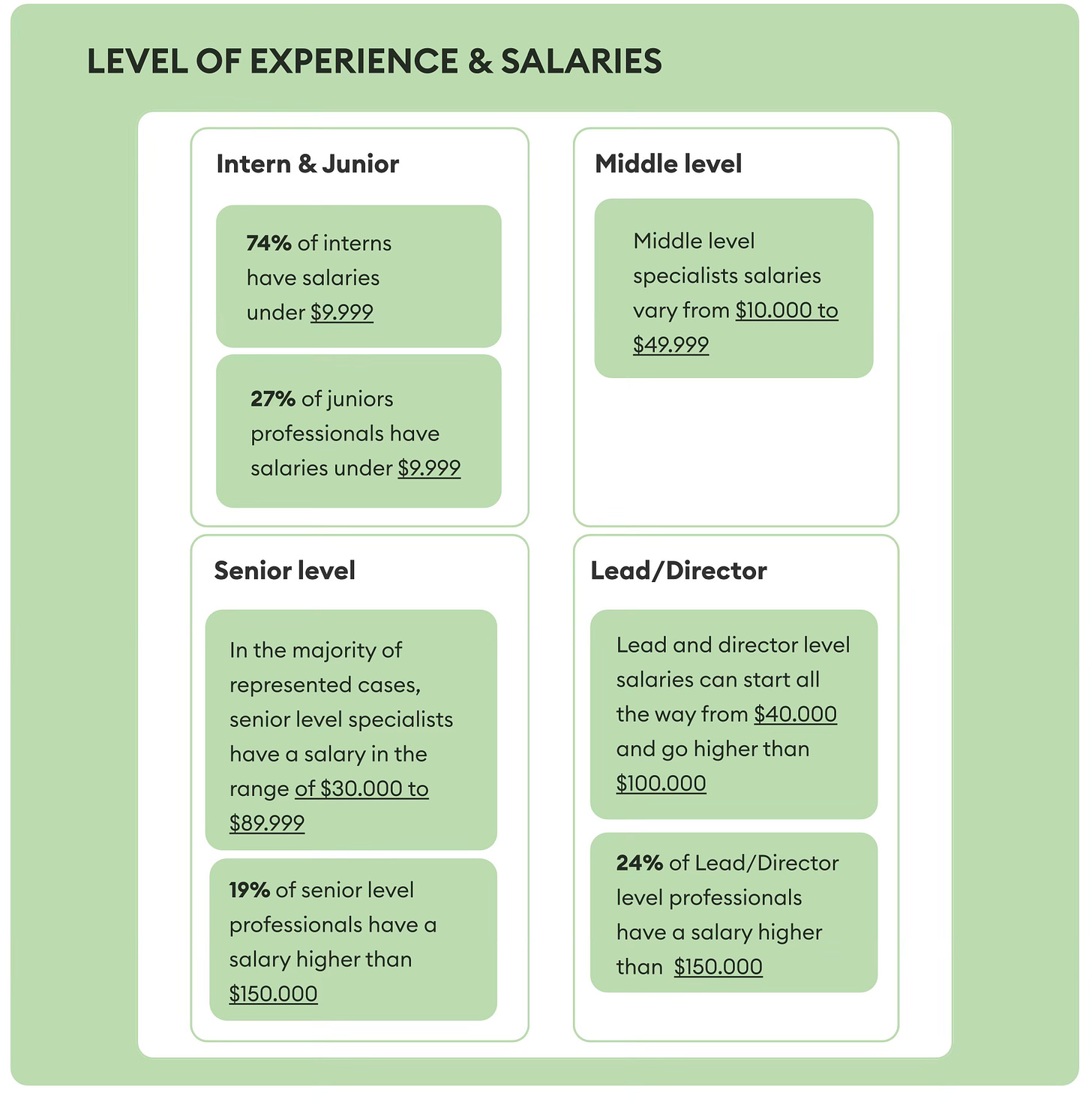 LEVEL OF EXPERIENCE & SALARIES

Intern & Junior

74% of interns have salaries under $9.999

27% of juniors professionals have salaries under $9.999

Middle level

Middle level specialists salaries vary from $10.000 to $49.999

Senior level

In the majority of represented cases, senior level specialists have a salary in the range of $30.000 to $89.999

19% of senior level professionals have a salary higher than $150.000

Lead/Director

Lead and director level salaries can start all the way from $40.000 and go higher than $100.000

24% of Lead/Director level professionals have a salary higher than $150.000