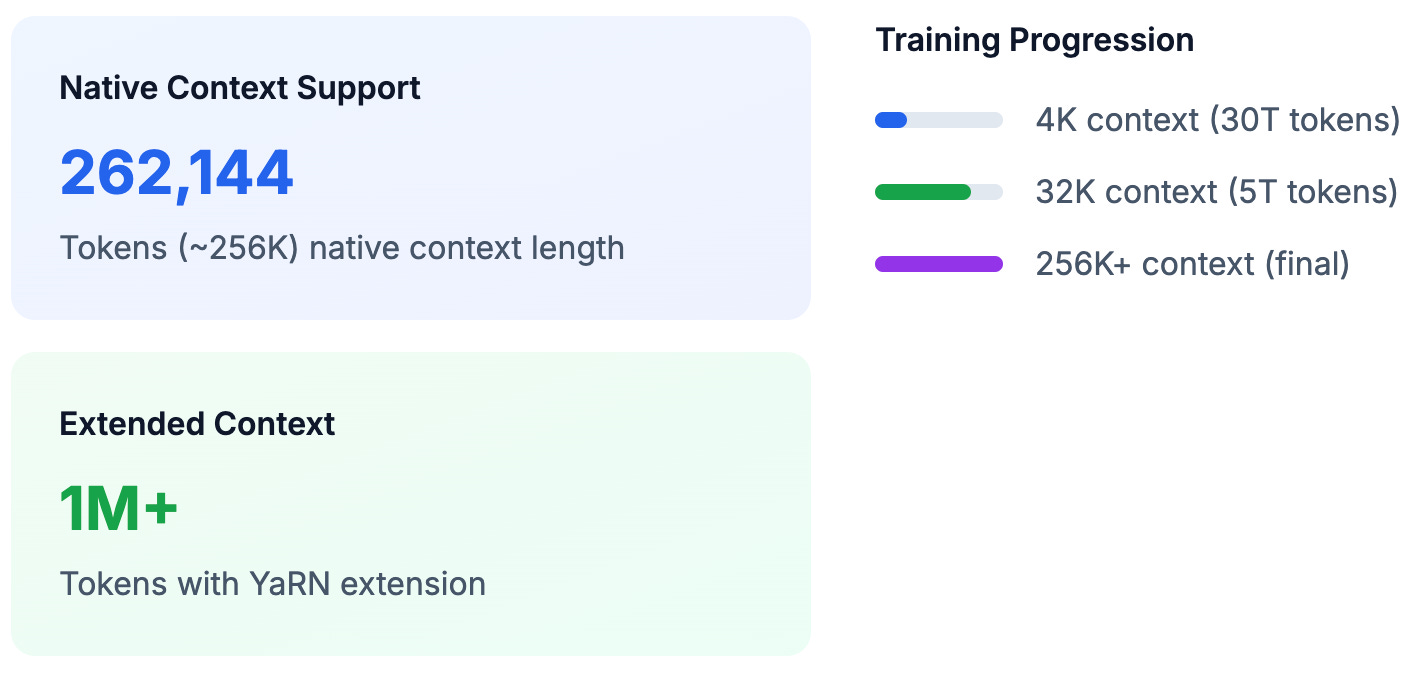 Native Context Support

262,144

Tokens (~256K) native context length

Extended Context

1M+

Tokens with YaRN extension

Training Progression

4K context (30T tokens)

32K context (5T tokens)

256K+ context (final)