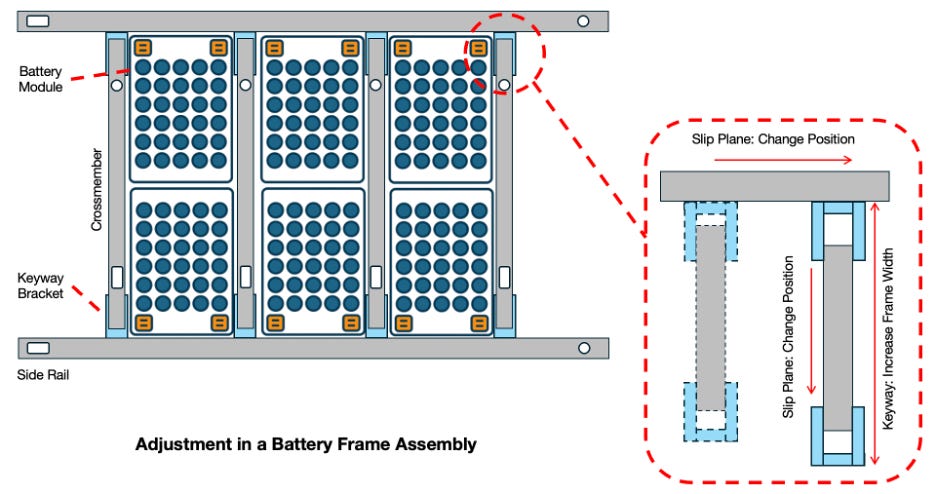 Battery Module

Crossmember

Keyway Bracket

Side Rail

Adjustment in a Battery Frame Assembly

Slip Plane: Change Position

Slip Plane: Change Position

Keyway: Increase Frame Width