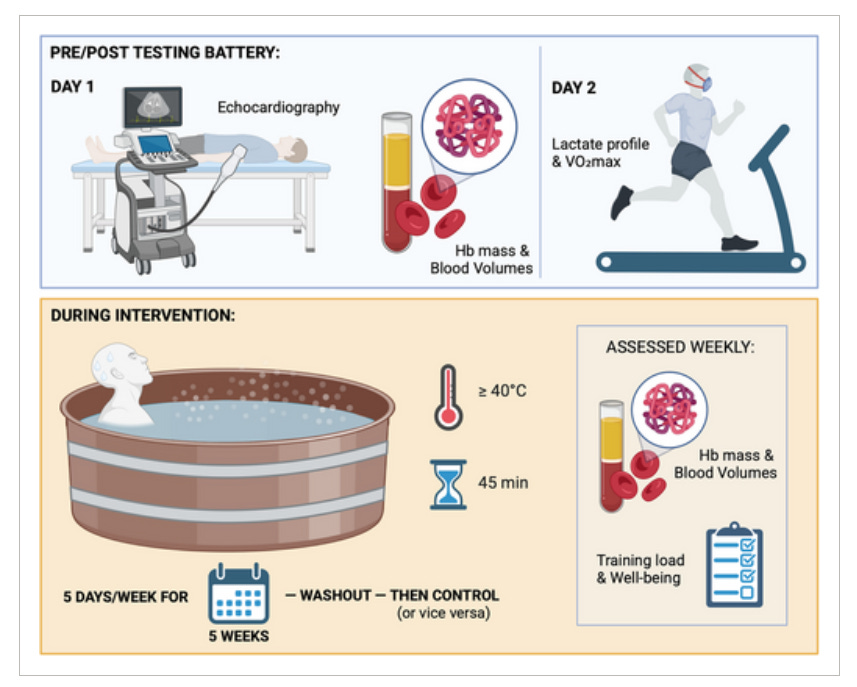 PRE/POST TESTING BATTERY:

DAY 1

Echocardiography

Hb mass & Blood Volumes

DAY 2

Lactate profile & $VO_2$max

DURING INTERVENTION:

≥ 40°C

45 min

5 DAYS/WEEK FOR

5 WEEKS

— WASHOUT — THEN CONTROL (or vice versa)

ASSESSED WEEKLY:

Hb mass & Blood Volumes

Training load & Well-being