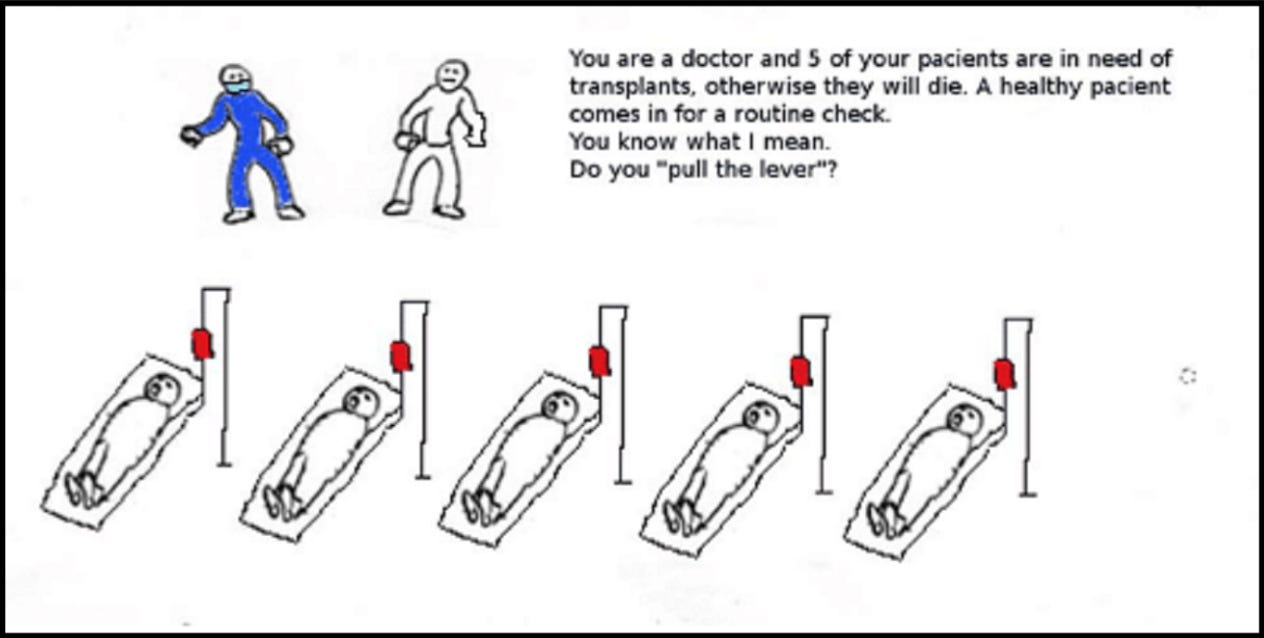 You are a doctor and 5 of your pacients are in need of transplants, otherwise they will die. A healthy pacient comes in for a routine check.
You know what I mean.
Do you "pull the lever"?