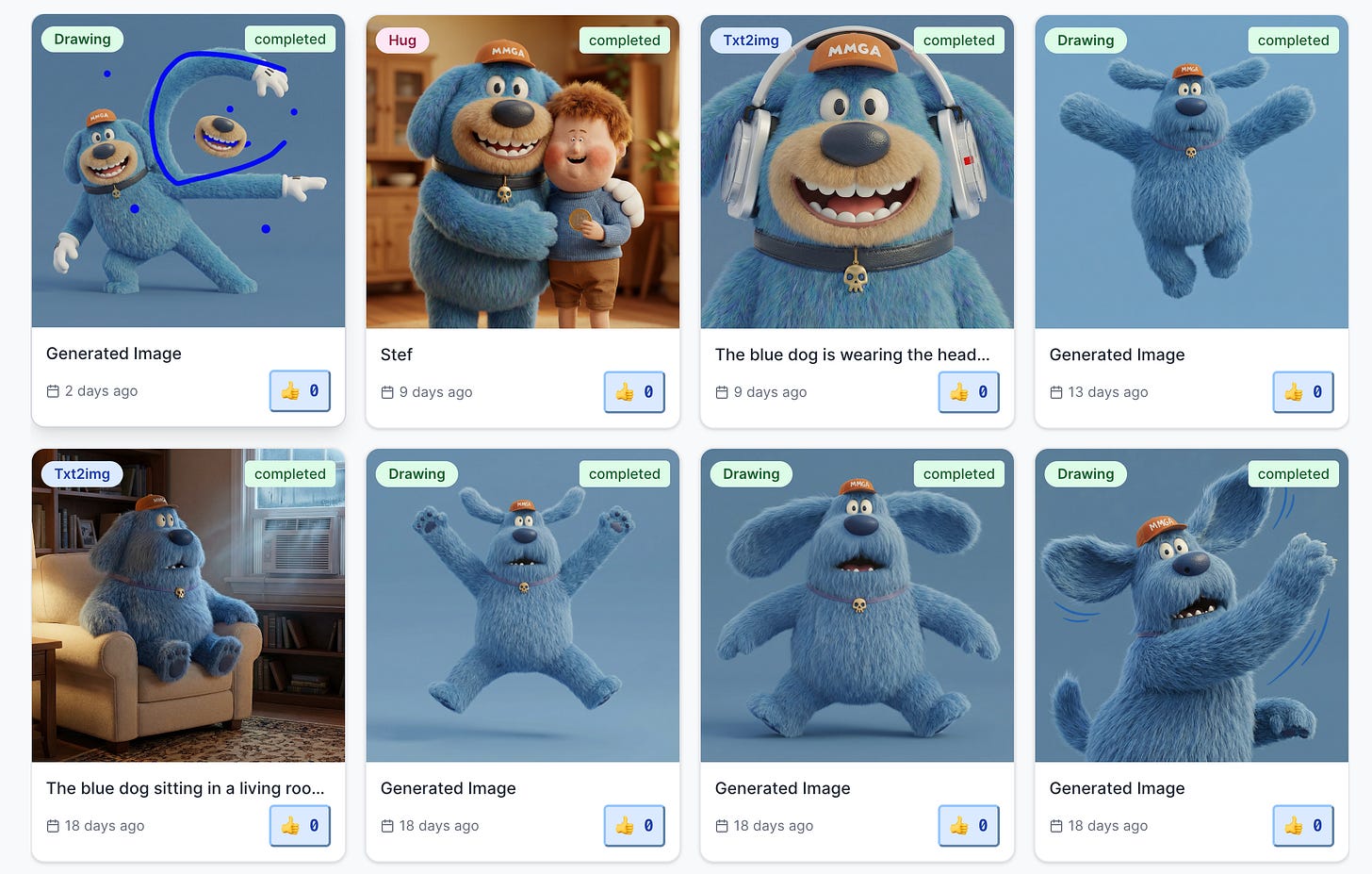 Drawing
completed
MMGA
Generated Image
2 days ago
👍 0

Hug
completed
MMGA
Stef
9 days ago
👍 0

Txt2img
completed
MMGA
The blue dog is wearing the head...
9 days ago
👍 0

Drawing
completed
MMGA
Generated Image
13 days ago
👍 0

Txt2img
completed
The blue dog sitting in a living roo...
18 days ago
👍 0

Drawing
completed
Generated Image
18 days ago
👍 0

Drawing
completed
MMGA
Generated Image
18 days ago
👍 0

Drawing
completed
MMGA
Generated Image
18 days ago
👍 0