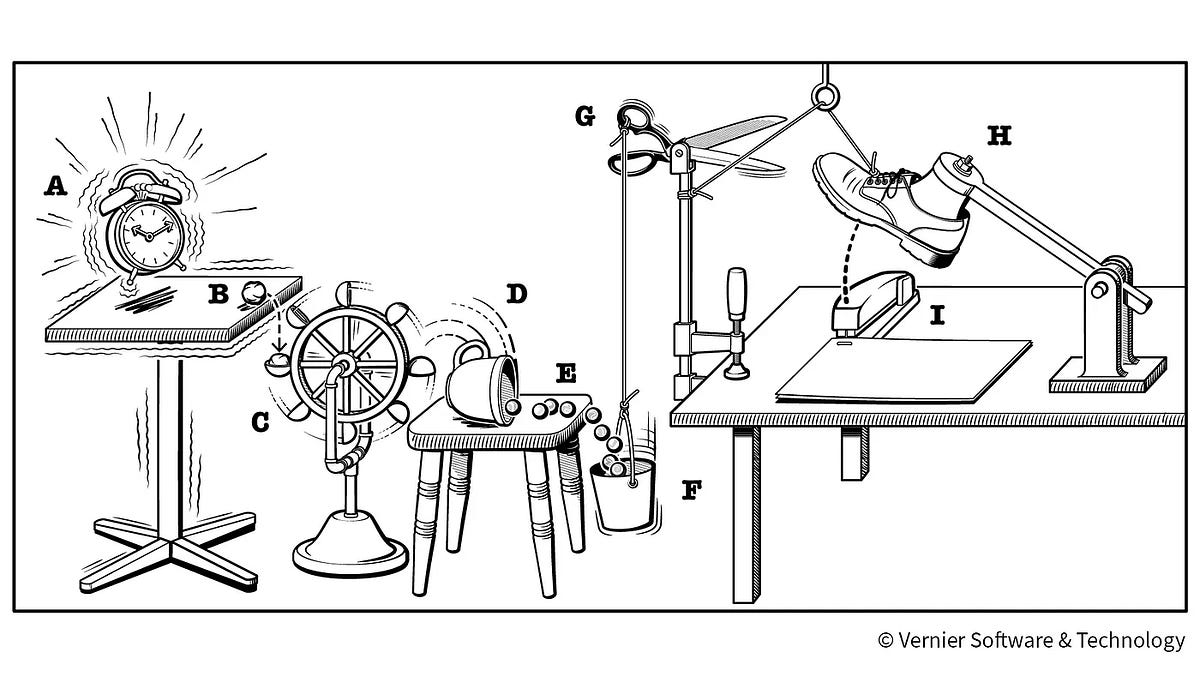 A
B
C
D
E
F
G
H
I

© Vernier Software & Technology