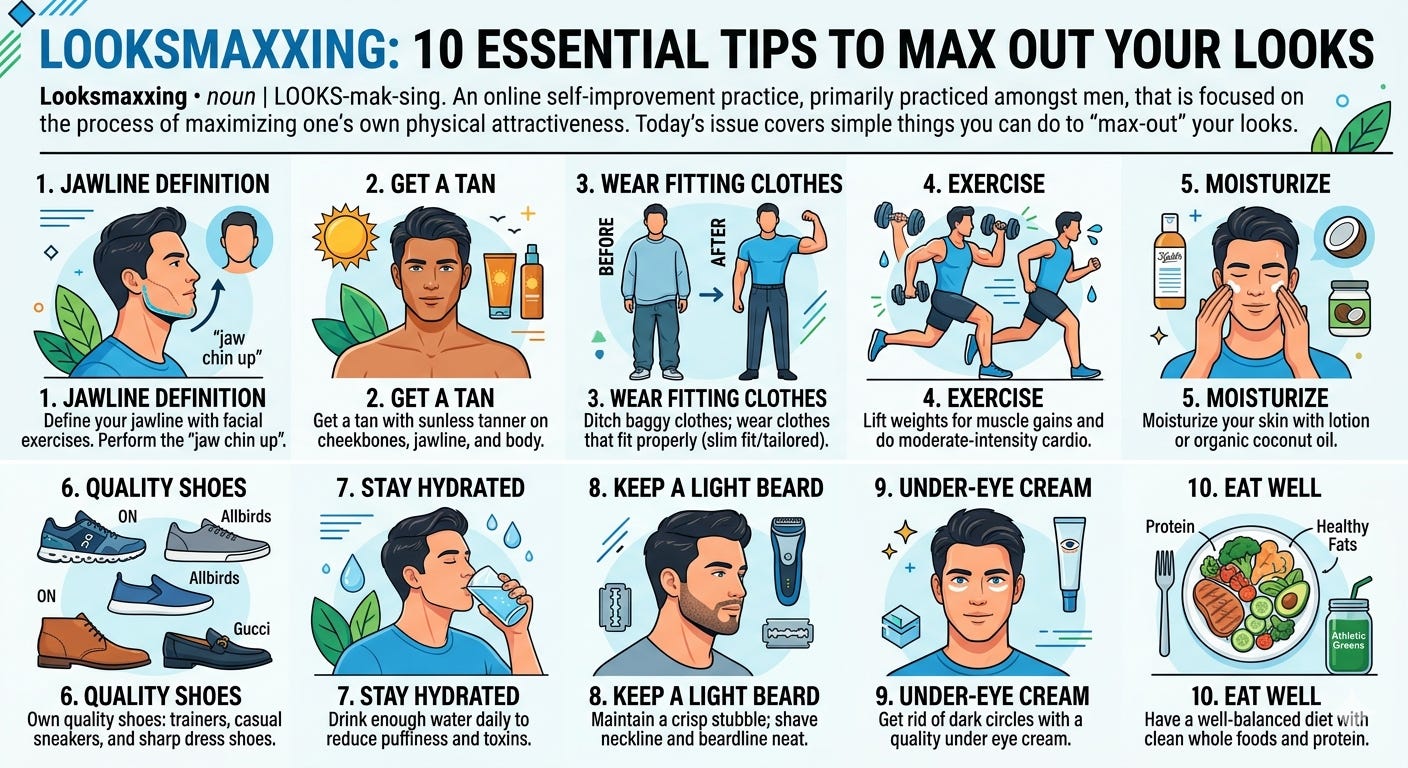 LOOKSMAXXING: 10 ESSENTIAL TIPS TO MAX OUT YOUR LOOKS

Looksmaxxing • noun | LOOKS-mak-sing. An online self-improvement practice, primarily practiced amongst men, that is focused on the process of maximizing one's own physical attractiveness. Today's issue covers simple things you can do to "max-out" your looks.

1. JAWLINE DEFINITION

"jaw chin up"

1. JAWLINE DEFINITION
Define your jawline with facial exercises. Perform the "jaw chin up".

2. GET A TAN

2. GET A TAN
Get a tan with sunless tanner on cheekbones, jawline, and body.

3. WEAR FITTING CLOTHES

BEFORE

AFTER

3. WEAR FITTING CLOTHES
Ditch baggy clothes; wear clothes that fit properly (slim fit/tailored).

4. EXERCISE

4. EXERCISE
Lift weights for muscle gains and do moderate-intensity cardio.

5. MOISTURIZE

Kiehl's

5. MOISTURIZE
Moisturize your skin with lotion or organic coconut oil.

6. QUALITY SHOES

ON

Allbirds

Allbirds

ON

Gucci

6. QUALITY SHOES
Own quality shoes: trainers, casual sneakers, and sharp dress shoes.

7. STAY HYDRATED

7. STAY HYDRATED
Drink enough water daily to reduce puffiness and toxins.

8. KEEP A LIGHT BEARD

8. KEEP A LIGHT BEARD
Maintain a crisp stubble; shave neckline and beardline neat.

9. UNDER-EYE CREAM

9. UNDER-EYE CREAM
Get rid of dark circles with a quality under eye cream.

10. EAT WELL

Protein

Healthy Fats

Athletic Greens

10. EAT WELL
Have a well-balanced diet with clean whole foods and protein.