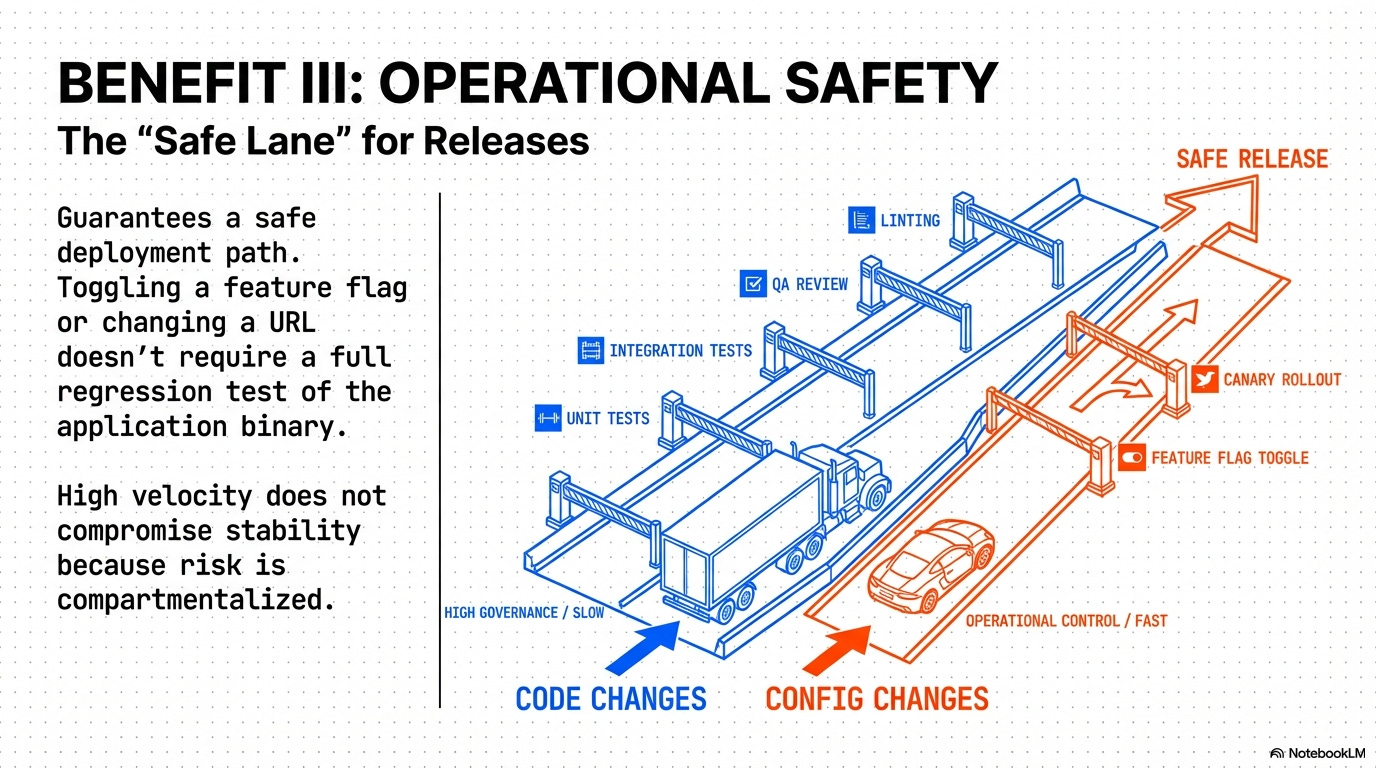 BENEFIT III: OPERATIONAL SAFETY
The “Safe Lane” for Releases

Guarantees a safe deployment path. Toggling a feature flag or changing a URL doesn’t require a full regression test of the application binary.

High velocity does not compromise stability because risk is compartmentalized.

SAFE RELEASE

LINTING

QA REVIEW

INTEGRATION TESTS

UNIT TESTS

CANARY ROLLOUT

FEATURE FLAG TOGGLE

HIGH GOVERNANCE / SLOW

OPERATIONAL CONTROL / FAST

CODE CHANGES

CONFIG CHANGES

NotebookLM