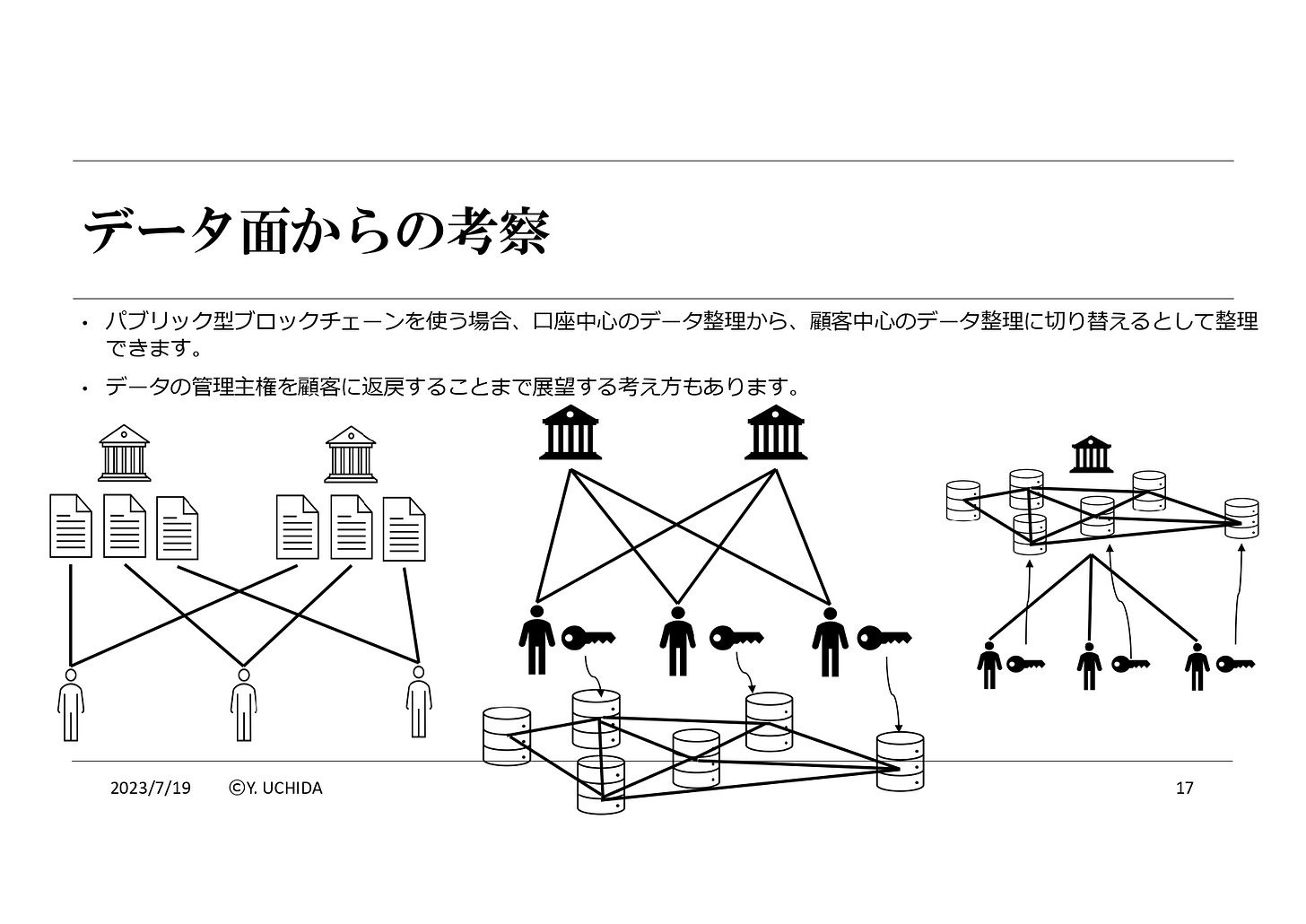 データ面からの考察

• パブリック型ブロックチェーンを使う場合、口座中心のデータ整理から、顧客中心のデータ整理に切り替えるとして整理できます。

• データの管理主権を顧客に返戻することまで展望する考え方もあります。

2023/7/19 ©Y. UCHIDA 17