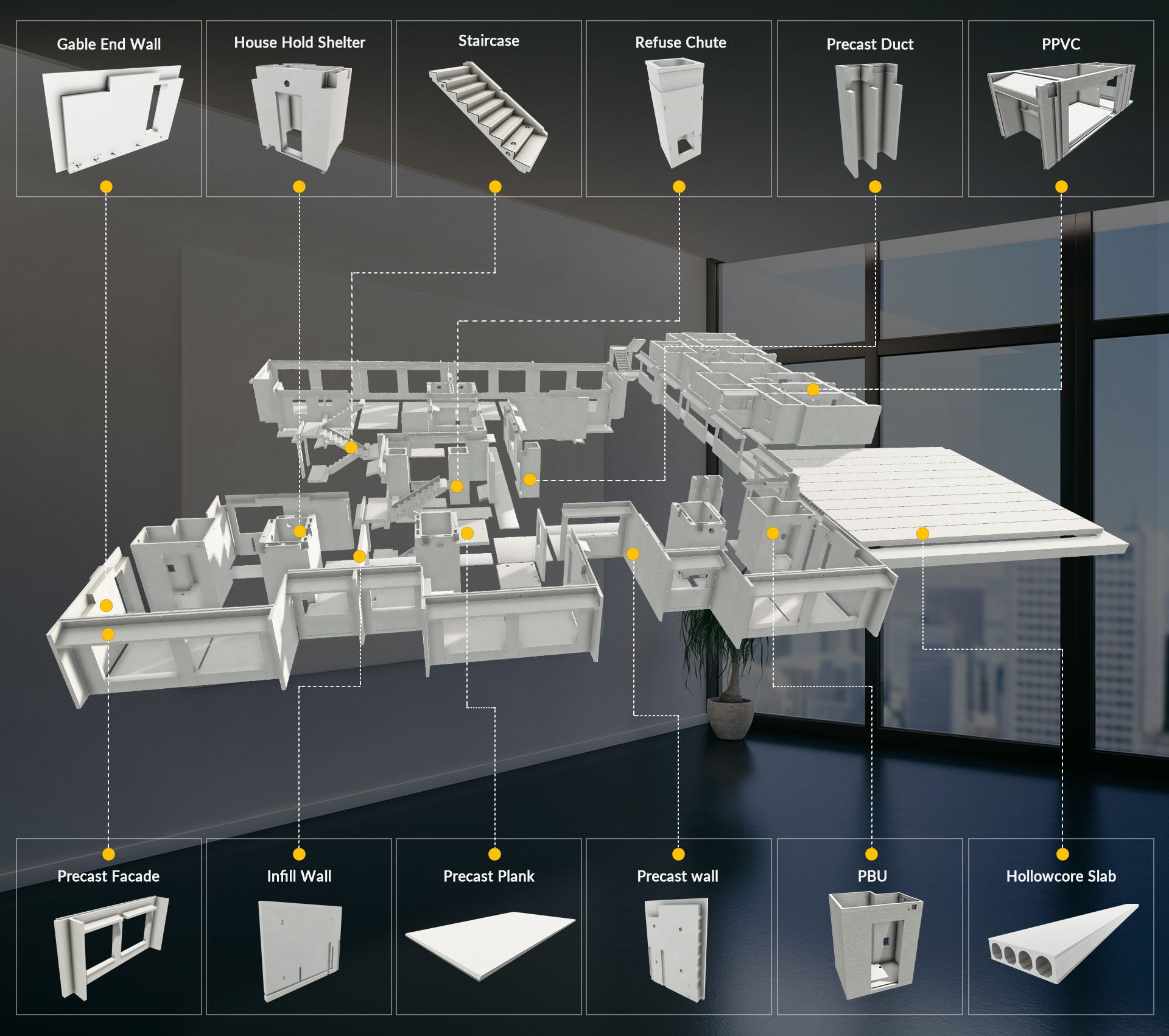 Gable End Wall

House Hold Shelter

Staircase

Refuse Chute

Precast Duct

PPVC

Precast Facade

Infill Wall

Precast Plank

Precast wall

PBU

Hollowcore Slab