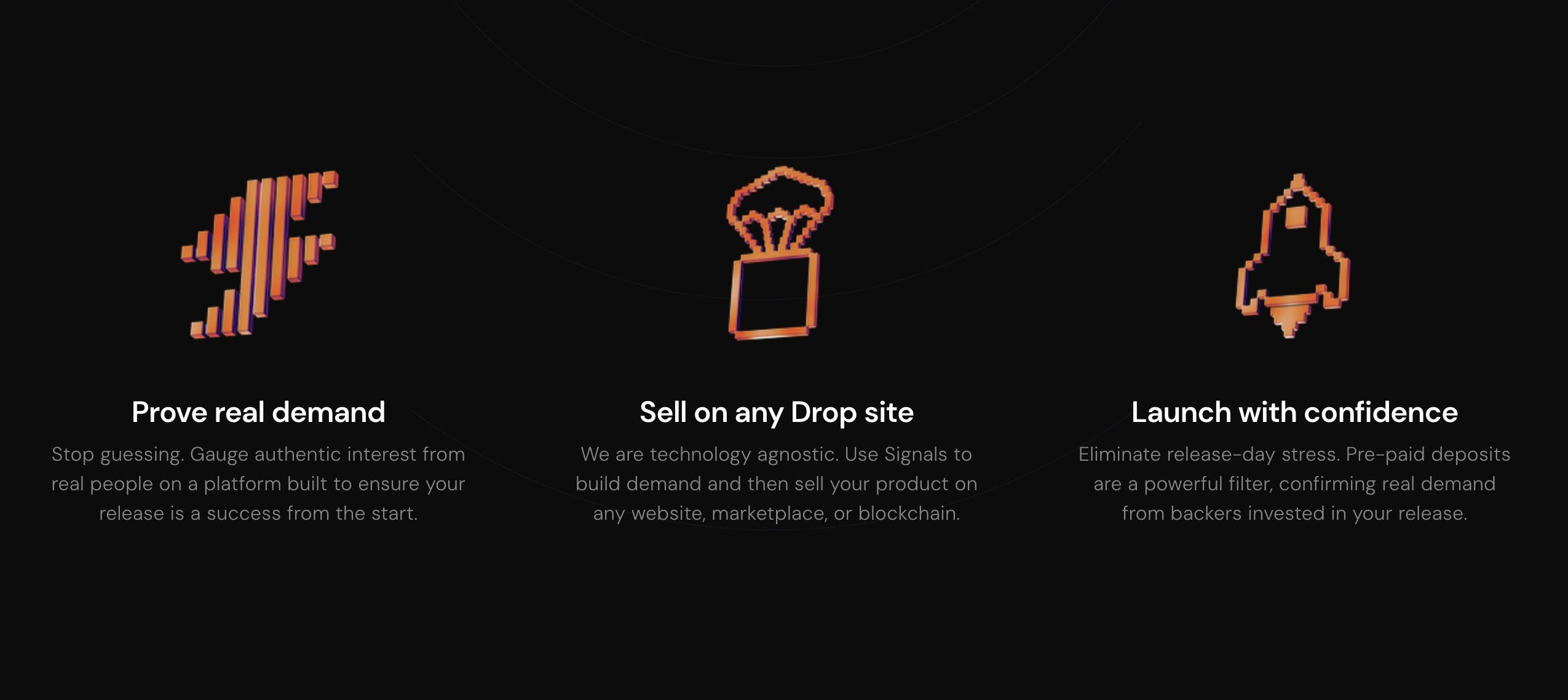 Prove real demand

Stop guessing. Gauge authentic interest from real people on a platform built to ensure your release is a success from the start.

Sell on any Drop site

We are technology agnostic. Use Signals to build demand and then sell your product on any website, marketplace, or blockchain.

Launch with confidence

Eliminate release-day stress. Pre-paid deposits are a powerful filter, confirming real demand from backers invested in your release.