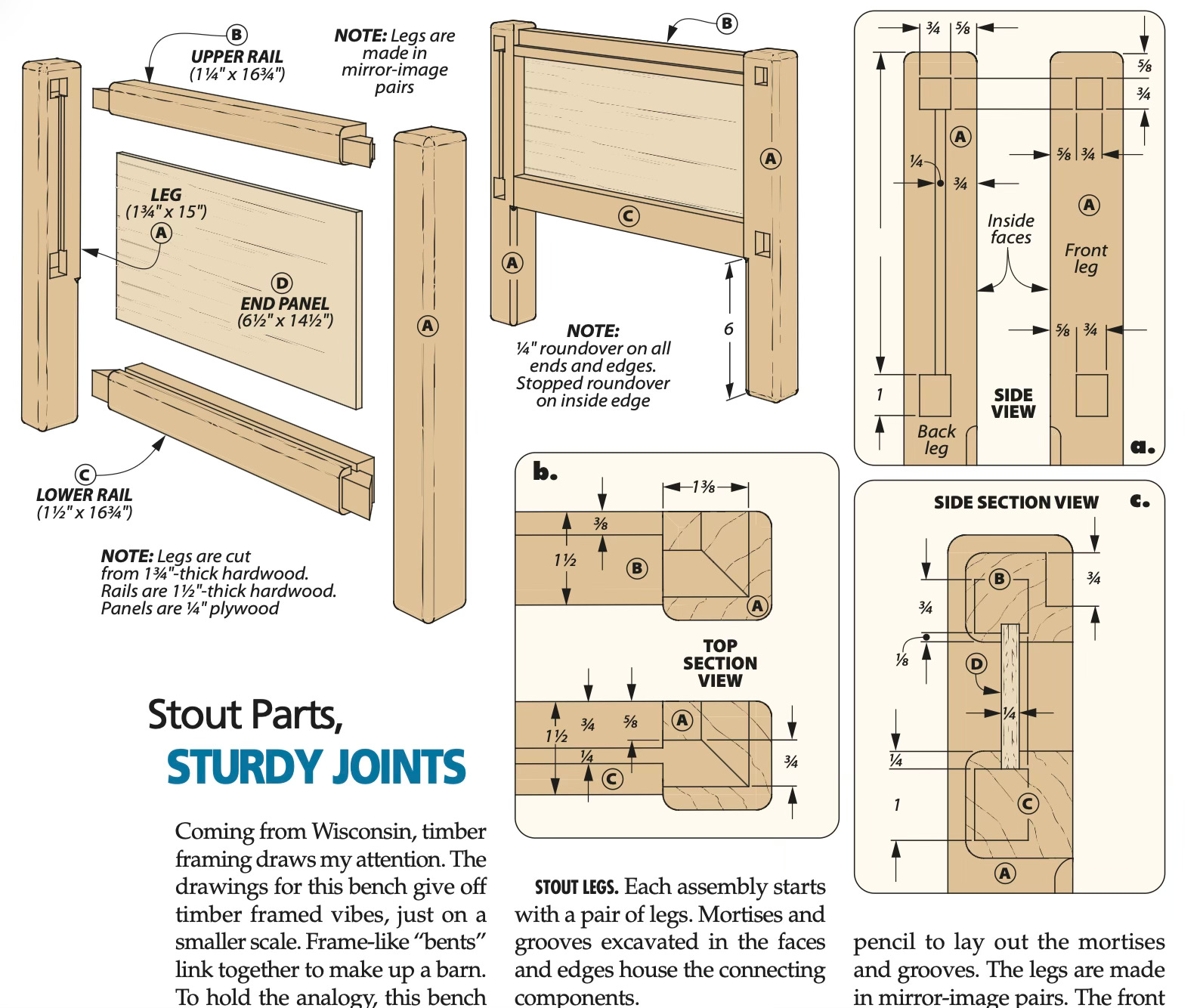 B
UPPER RAIL
(1¼" x 16¾")

NOTE: Legs are made in mirror-image pairs

LEG
(1¾" x 15")
A

D
END PANEL
(6½" x 14½")

A

C
LOWER RAIL
(1½" x 16¾")

NOTE: Legs are cut from 1¾"-thick hardwood. Rails are 1½"-thick hardwood. Panels are ¼" plywood

B
A
C
A

NOTE:
¼" roundover on all ends and edges. Stopped roundover on inside edge

6

¾ ⅝
⅝
¾
A
¼
¾
⅝ ¾
A
Inside faces
Front leg
⅝ ¾
1
SIDE VIEW
Back leg
a.

b.
1⅜
⅜
1½
B
A
TOP SECTION VIEW
¾ ⅝
A
1½
¼
C
¾

SIDE SECTION VIEW
c.
B
¾
¾
⅛
D
¼
¼
1
C
A

Stout Parts,
STURDY JOINTS

Coming from Wisconsin, timber framing draws my attention. The drawings for this bench give off timber framed vibes, just on a smaller scale. Frame-like "bents" link together to make up a barn. To hold the analogy, this bench

STOUT LEGS. Each assembly starts with a pair of legs. Mortises and grooves excavated in the faces and edges house the connecting components.

pencil to lay out the mortises and grooves. The legs are made in mirror-image pairs. The front