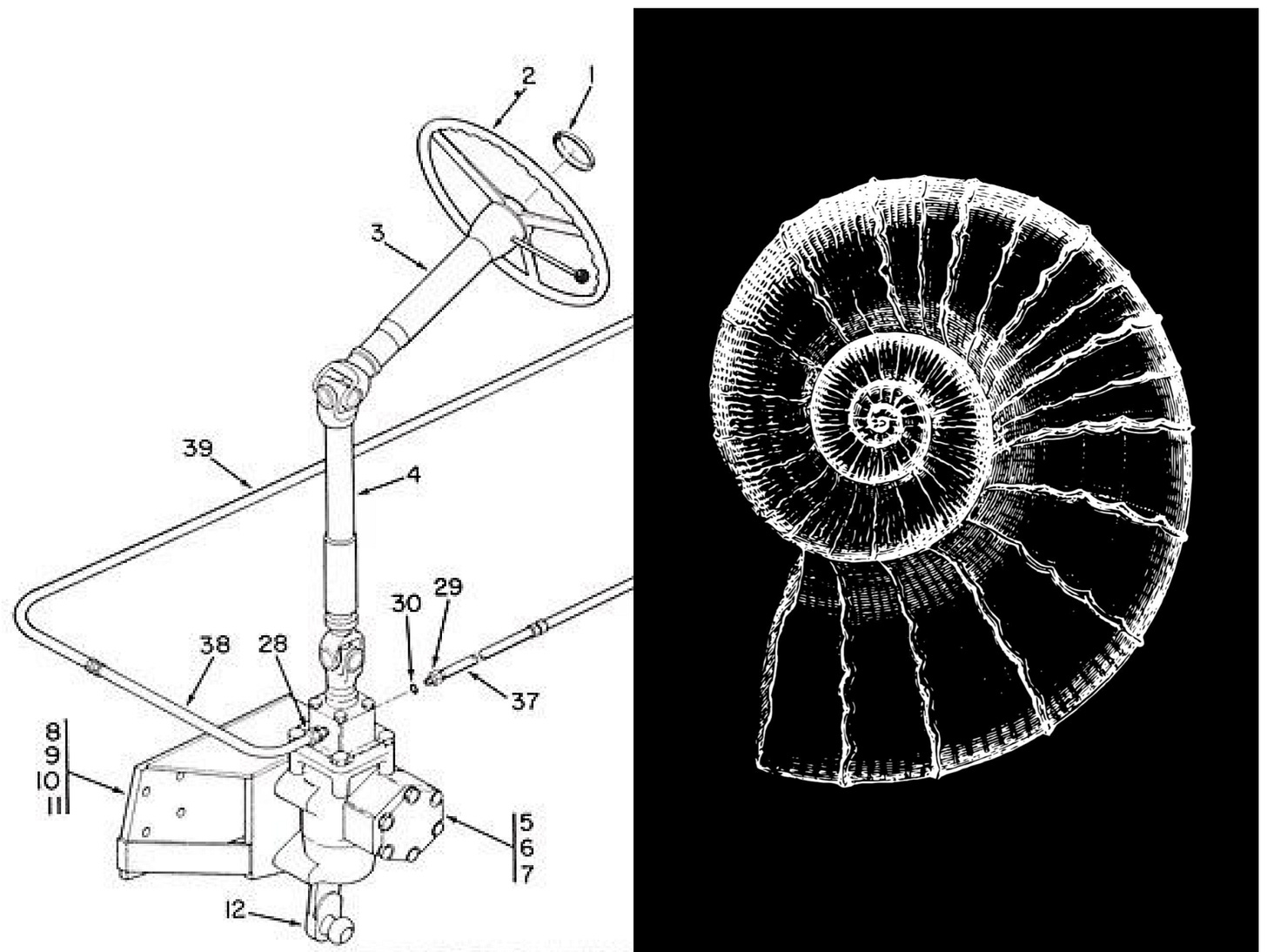 2
1
3
39
4
30
29
38
28
37
8
9
10
11
5
6
7
12