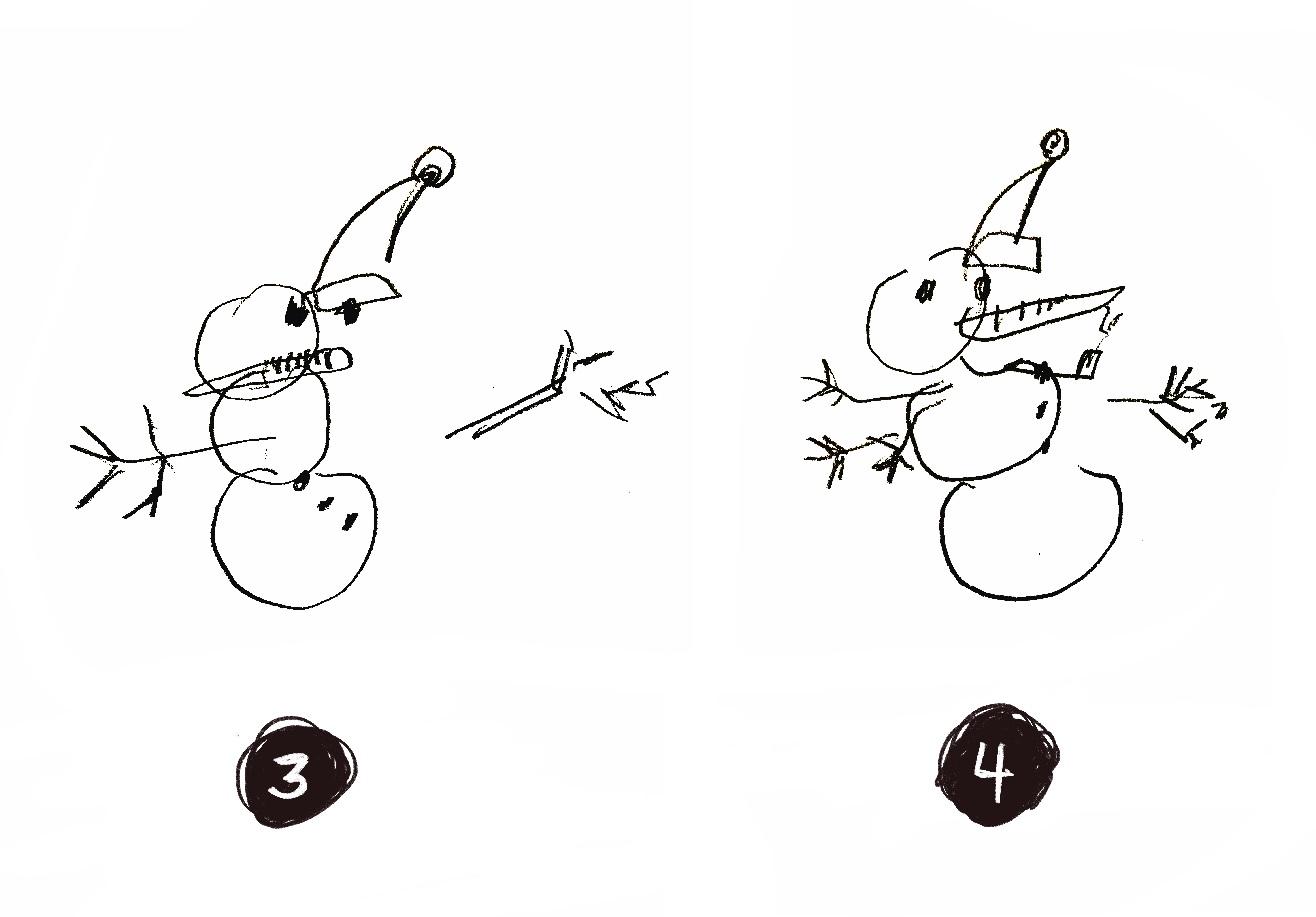 3

4