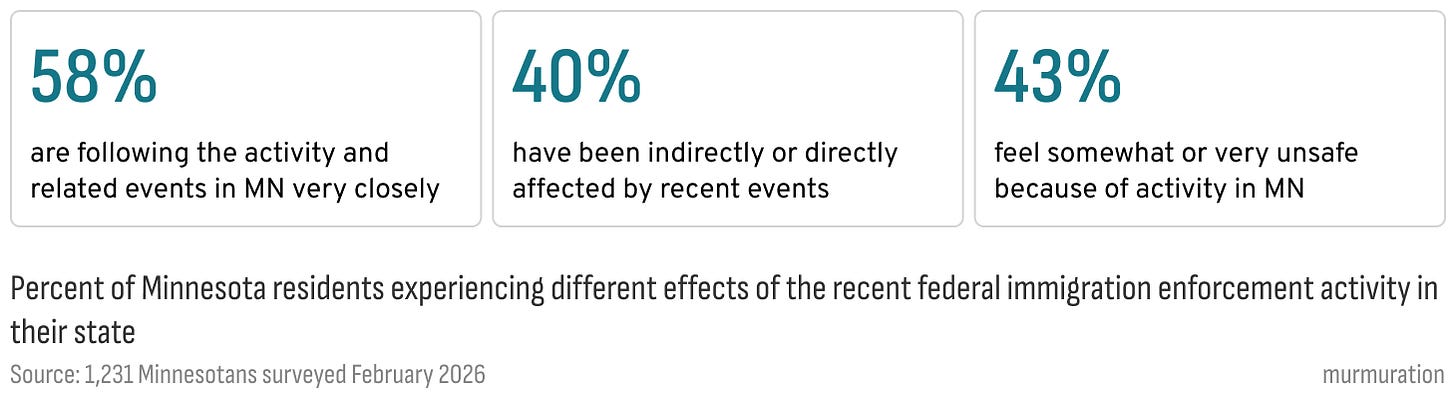 58%

are following the activity and related events in MN very closely

40%

have been indirectly or directly affected by recent events

43%

feel somewhat or very unsafe because of activity in MN

Percent of Minnesota residents experiencing different effects of the recent federal immigration enforcement activity in their state

Source: 1,231 Minnesotans surveyed February 2026

murmuration