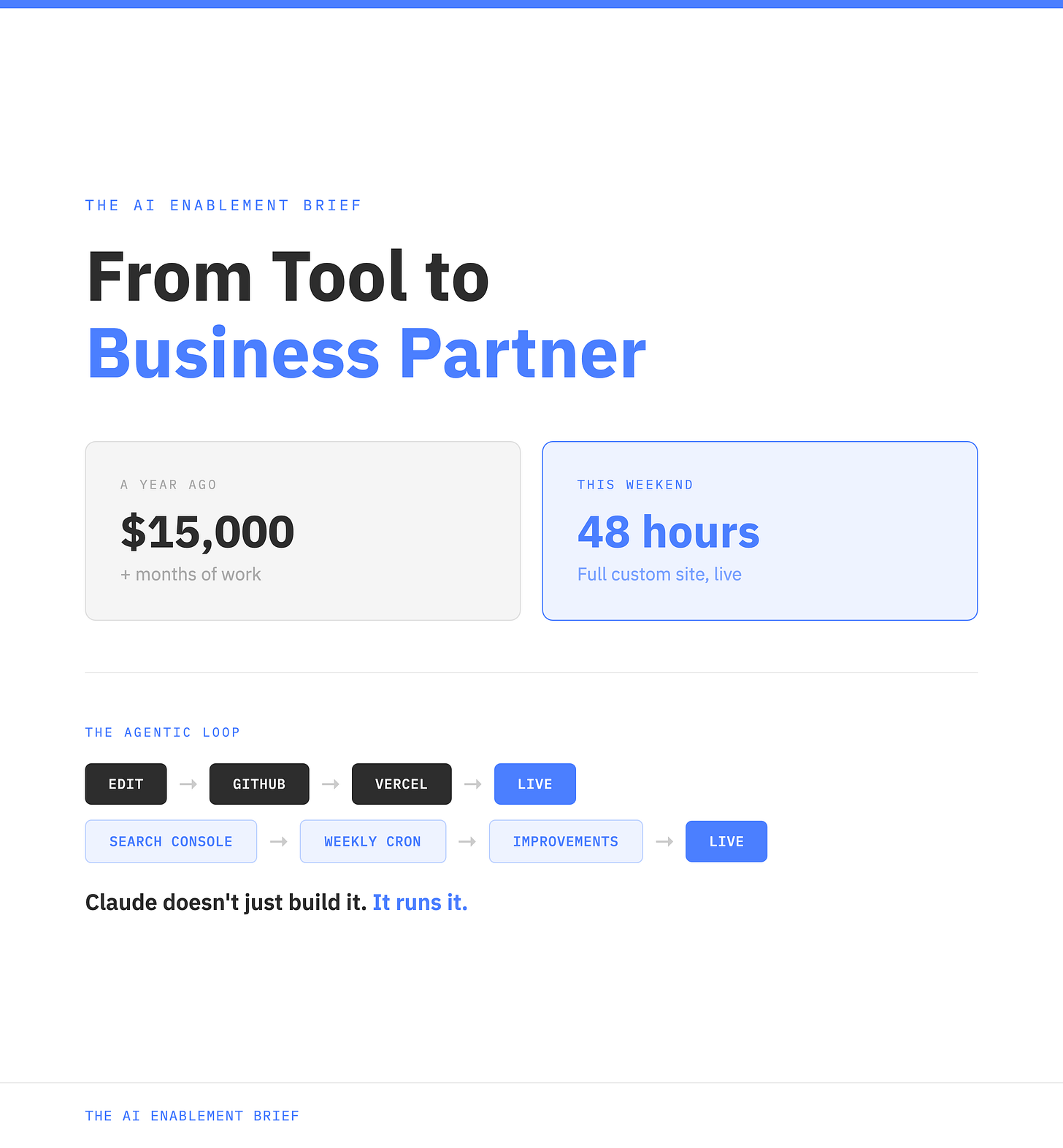 THE AI ENABLEMENT BRIEF

From Tool to
Business Partner

A YEAR AGO
$15,000
+ months of work

THIS WEEKEND
48 hours
Full custom site, live

THE AGENTIC LOOP

EDIT → GITHUB → VERCEL → LIVE

SEARCH CONSOLE → WEEKLY CRON → IMPROVEMENTS → LIVE

Claude doesn't just build it. It runs it.

THE AI ENABLEMENT BRIEF