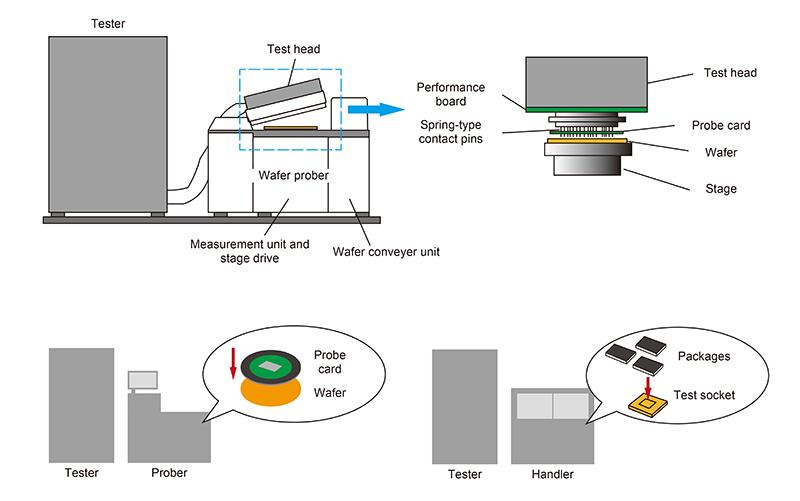 Tester

Test head

Wafer prober

Measurement unit and stage drive

Wafer conveyer unit

Performance board

Spring-type contact pins

Test head

Probe card

Wafer

Stage

Probe card

Wafer

Tester

Prober

Packages

Test socket

Tester

Handler