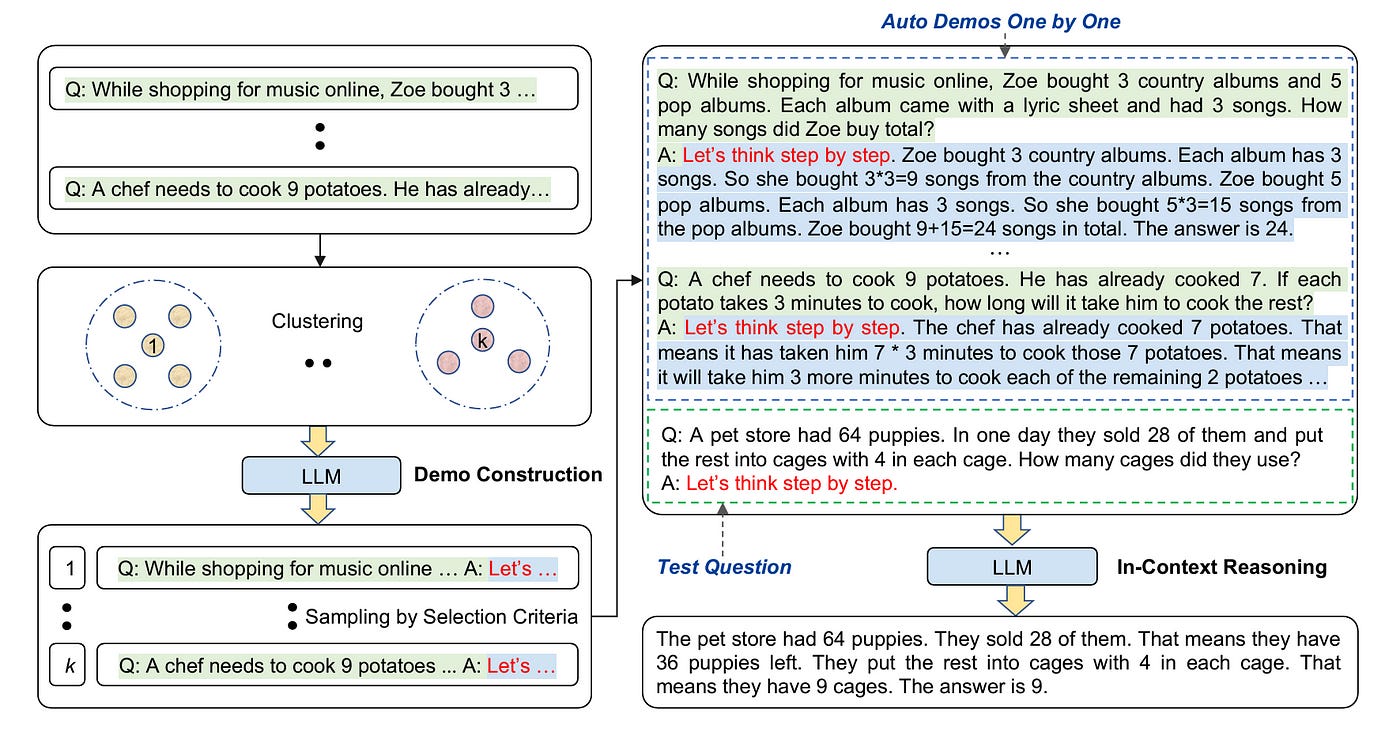 Q: While shopping for music online, Zoe bought 3 …

Q: A chef needs to cook 9 potatoes. He has already…

1

Clustering

k

LLM

Demo Construction

1 Q: While shopping for music online … A: Let's …

Sampling by Selection Criteria

k Q: A chef needs to cook 9 potatoes ... A: Let's …

Auto Demos One by One

Q: While shopping for music online, Zoe bought 3 country albums and 5 pop albums. Each album came with a lyric sheet and had 3 songs. How many songs did Zoe buy total?

A: Let's think step by step. Zoe bought 3 country albums. Each album has 3 songs. So she bought 3*3=9 songs from the country albums. Zoe bought 5 pop albums. Each album has 3 songs. So she bought 5*3=15 songs from the pop albums. Zoe bought 9+15=24 songs in total. The answer is 24.

…

Q: A chef needs to cook 9 potatoes. He has already cooked 7. If each potato takes 3 minutes to cook, how long will it take him to cook the rest?

A: Let's think step by step. The chef has already cooked 7 potatoes. That means it has taken him 7 * 3 minutes to cook those 7 potatoes. That means it will take him 3 more minutes to cook each of the remaining 2 potatoes …

Q: A pet store had 64 puppies. In one day they sold 28 of them and put the rest into cages with 4 in each cage. How many cages did they use?

A: Let's think step by step.

Test Question

LLM

In-Context Reasoning

The pet store had 64 puppies. They sold 28 of them. That means they have 36 puppies left. They put the rest into cages with 4 in each cage. That means they have 9 cages. The answer is 9.