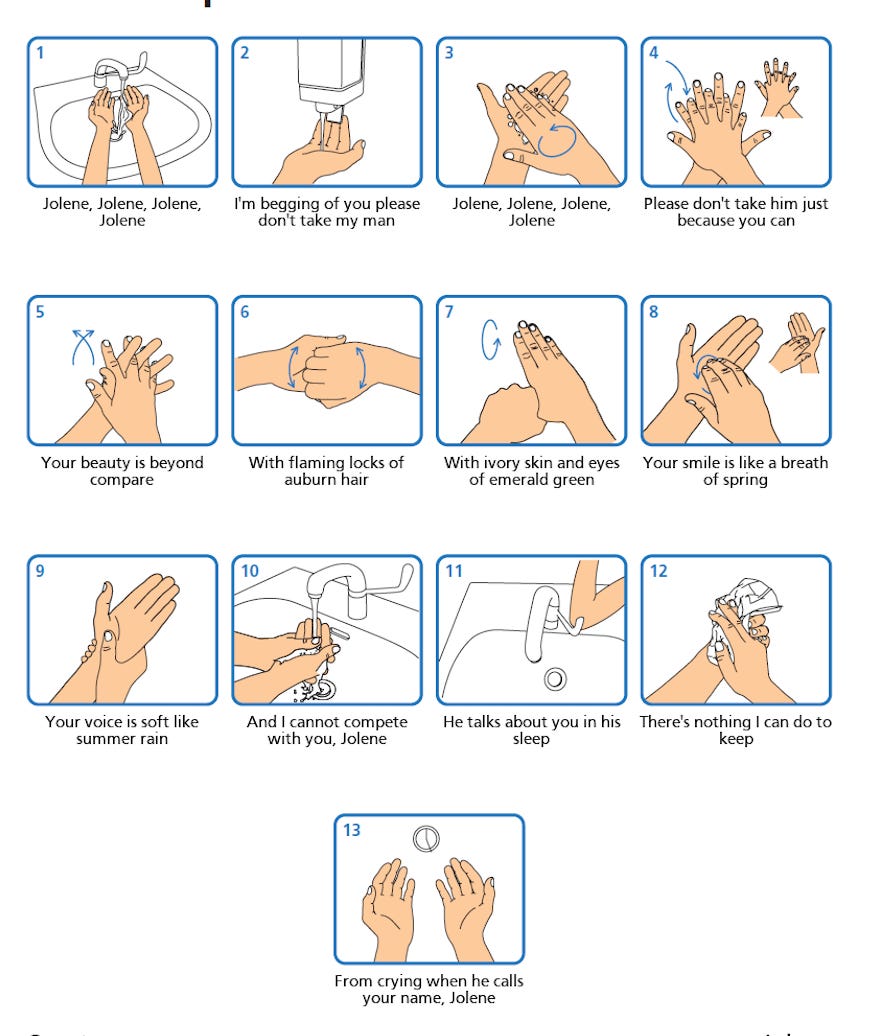 1
Jolene, Jolene, Jolene, Jolene

2
I'm begging of you please don't take my man

3
Jolene, Jolene, Jolene, Jolene

4
Please don't take him just because you can

5
Your beauty is beyond compare

6
With flaming locks of auburn hair

7
With ivory skin and eyes of emerald green

8
Your smile is like a breath of spring

9
Your voice is soft like summer rain

10
And I cannot compete with you, Jolene

11
He talks about you in his sleep

12
There's nothing I can do to keep

13
From crying when he calls your name, Jolene