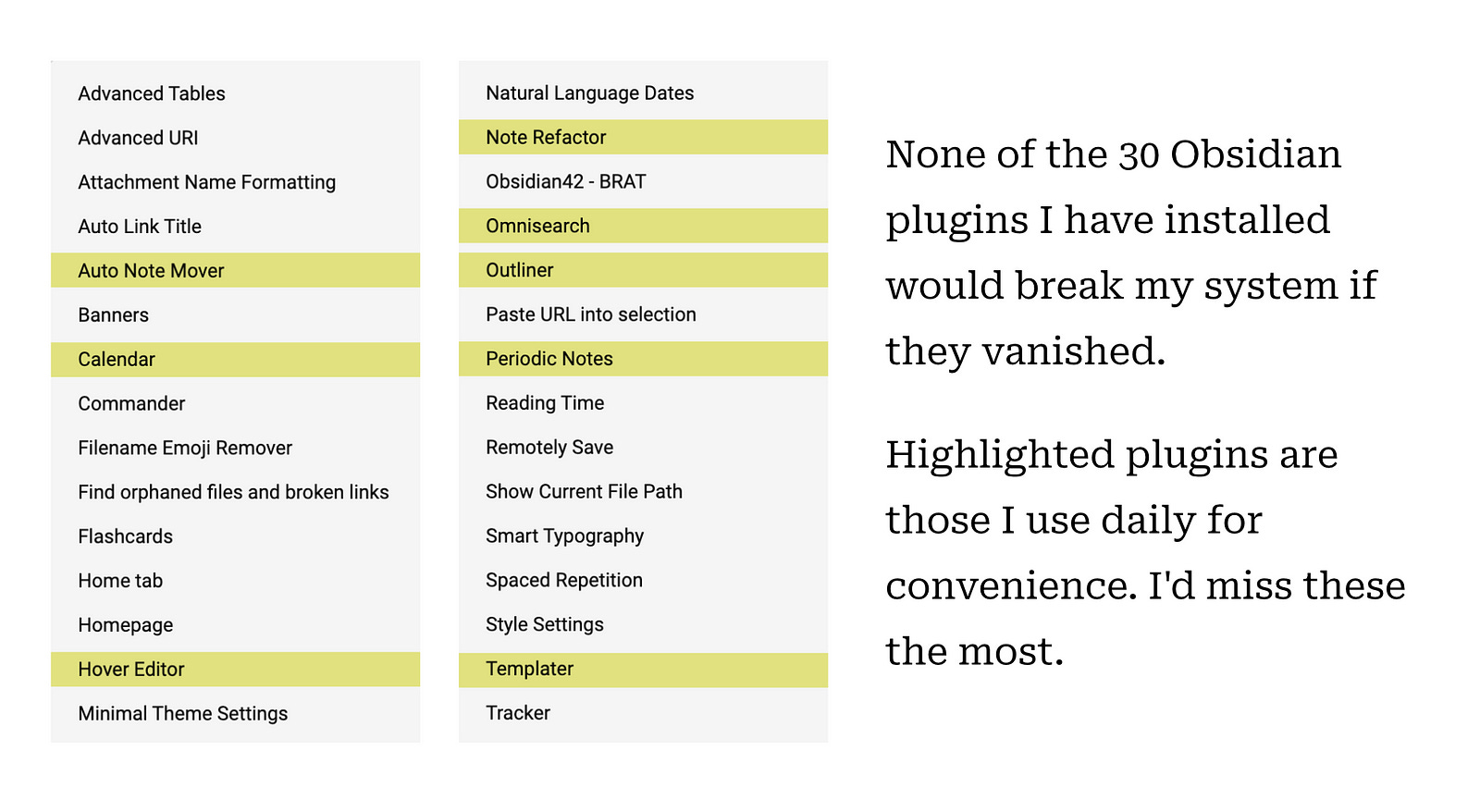 Advanced Tables
Advanced URI
Attachment Name Formatting
Auto Link Title
Auto Note Mover
Banners
Calendar
Commander
Filename Emoji Remover
Find orphaned files and broken links
Flashcards
Home tab
Homepage
Hover Editor
Minimal Theme Settings

Natural Language Dates
Note Refactor
Obsidian42 - BRAT
Omnisearch
Outliner
Paste URL into selection
Periodic Notes
Reading Time
Remotely Save
Show Current File Path
Smart Typography
Spaced Repetition
Style Settings
Templater
Tracker

None of the 30 Obsidian plugins I have installed would break my system if they vanished.

Highlighted plugins are those I use daily for convenience. I'd miss these the most.