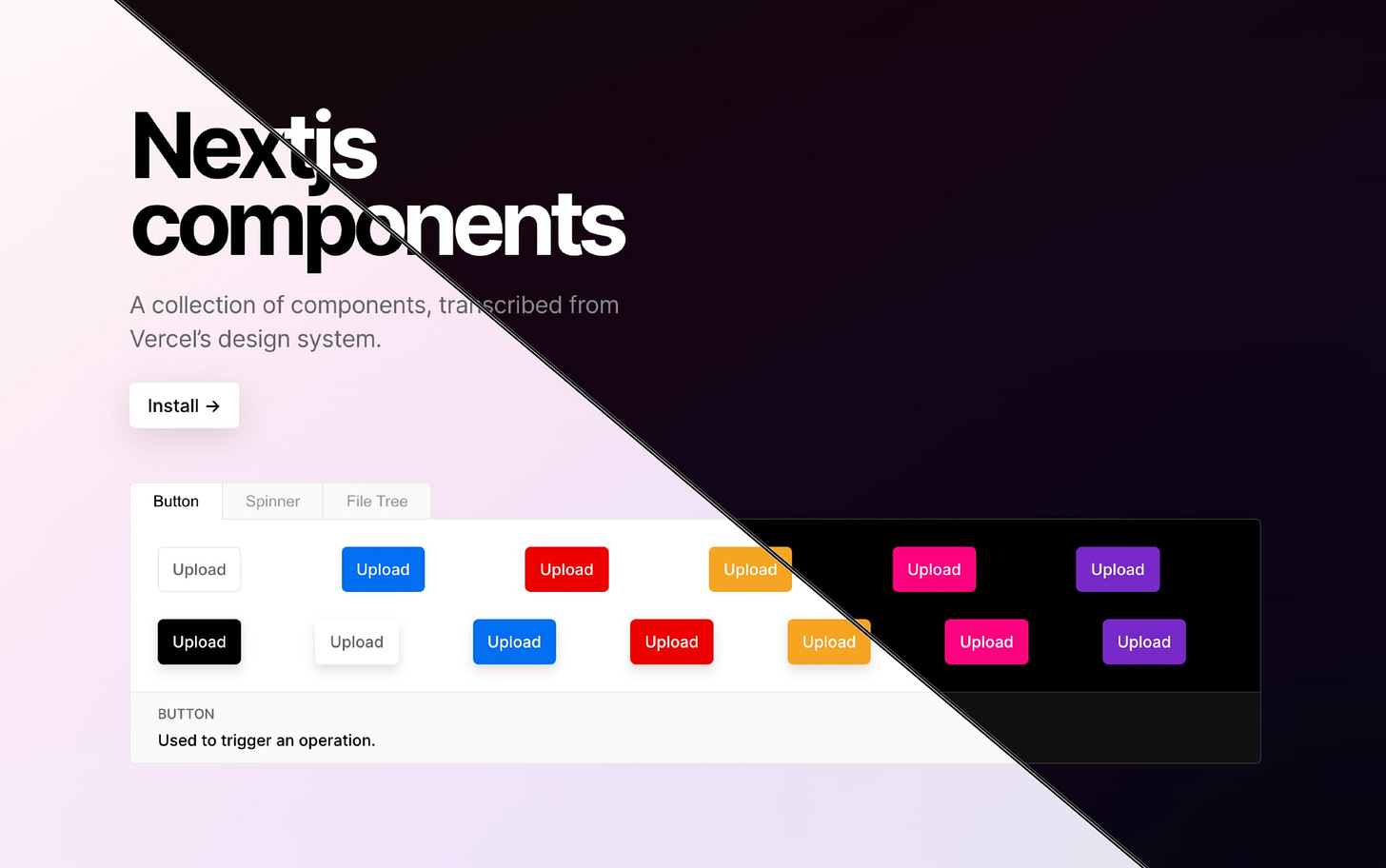 Nextjs components

A collection of components, transcribed from Vercel's design system.

Install →

Button
Spinner
File Tree

Upload
Upload
Upload
Upload
Upload
Upload

Upload
Upload
Upload
Upload
Upload
Upload
Upload

BUTTON
Used to trigger an operation.