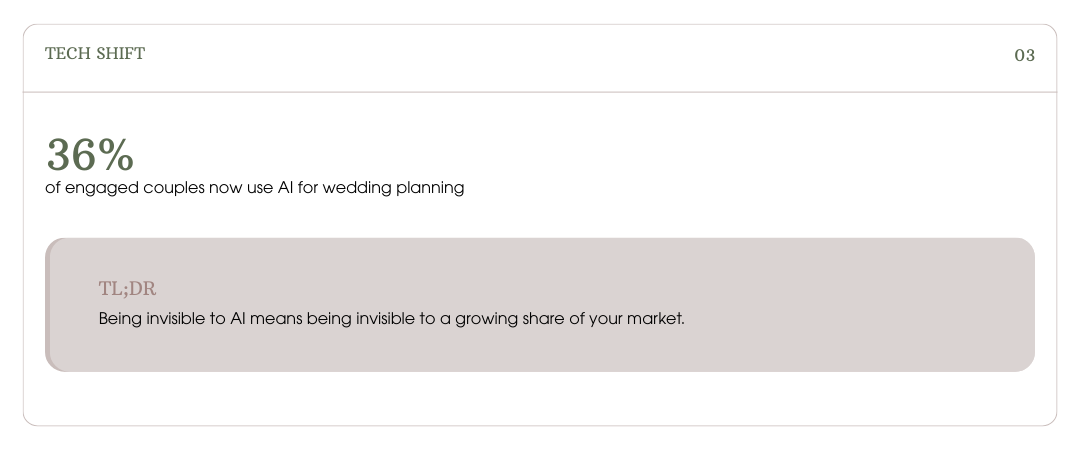 TECH SHIFT

03

36%
of engaged couples now use AI for wedding planning

TL;DR
Being invisible to AI means being invisible to a growing share of your market.