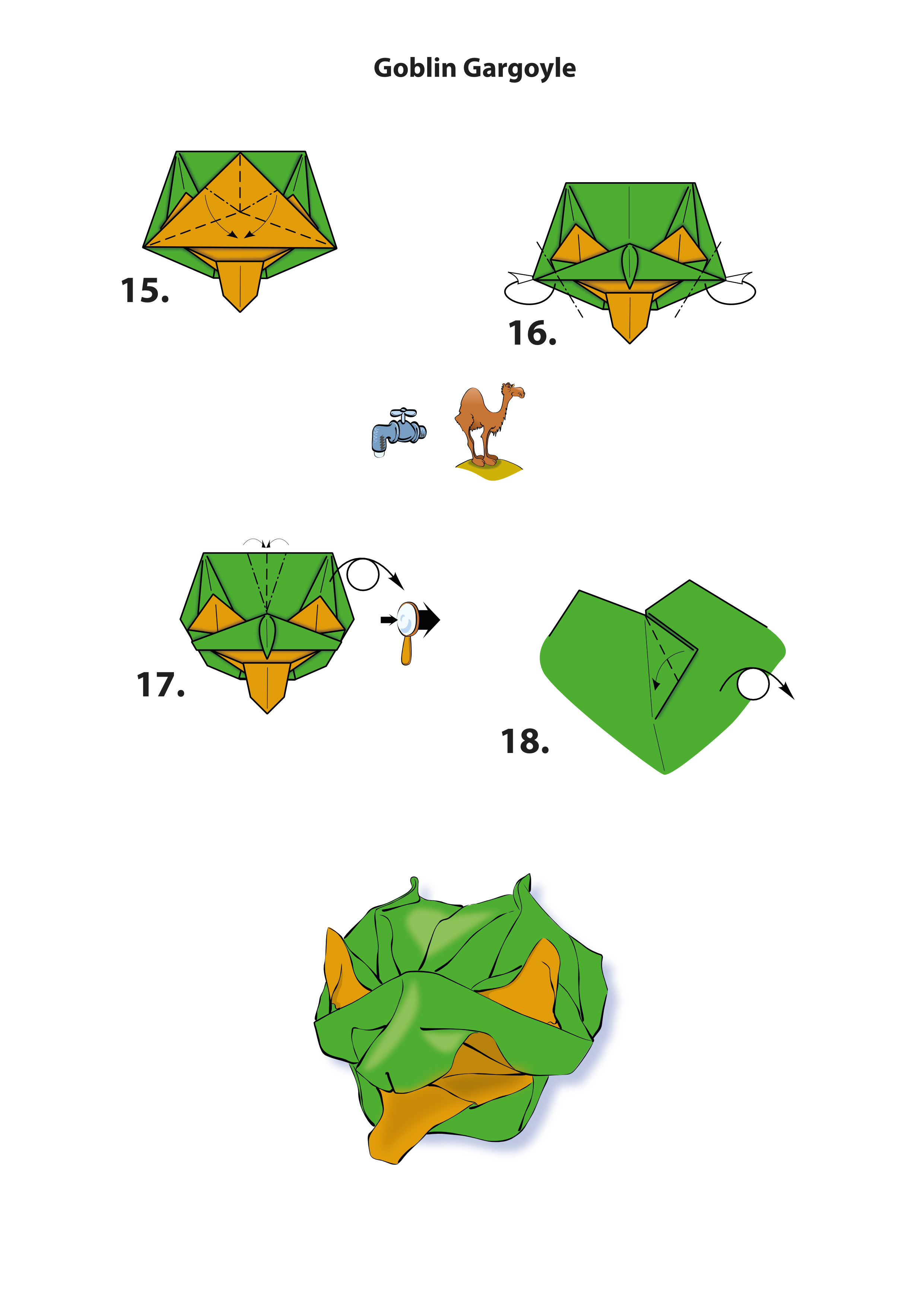 Goblin Gargoyle

15.

16.

17.

18.