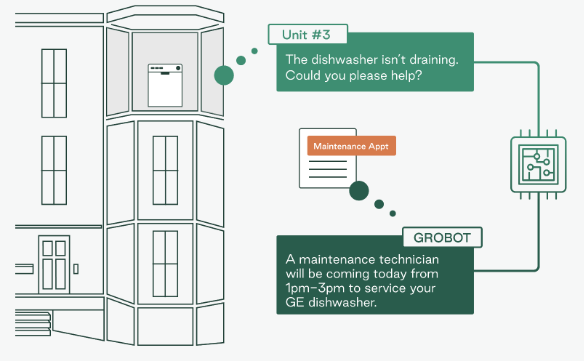 Unit #3

The dishwasher isn't draining. Could you please help?

Maintenance Appt

GROBOT

A maintenance technician will be coming today from 1pm–3pm to service your GE dishwasher.