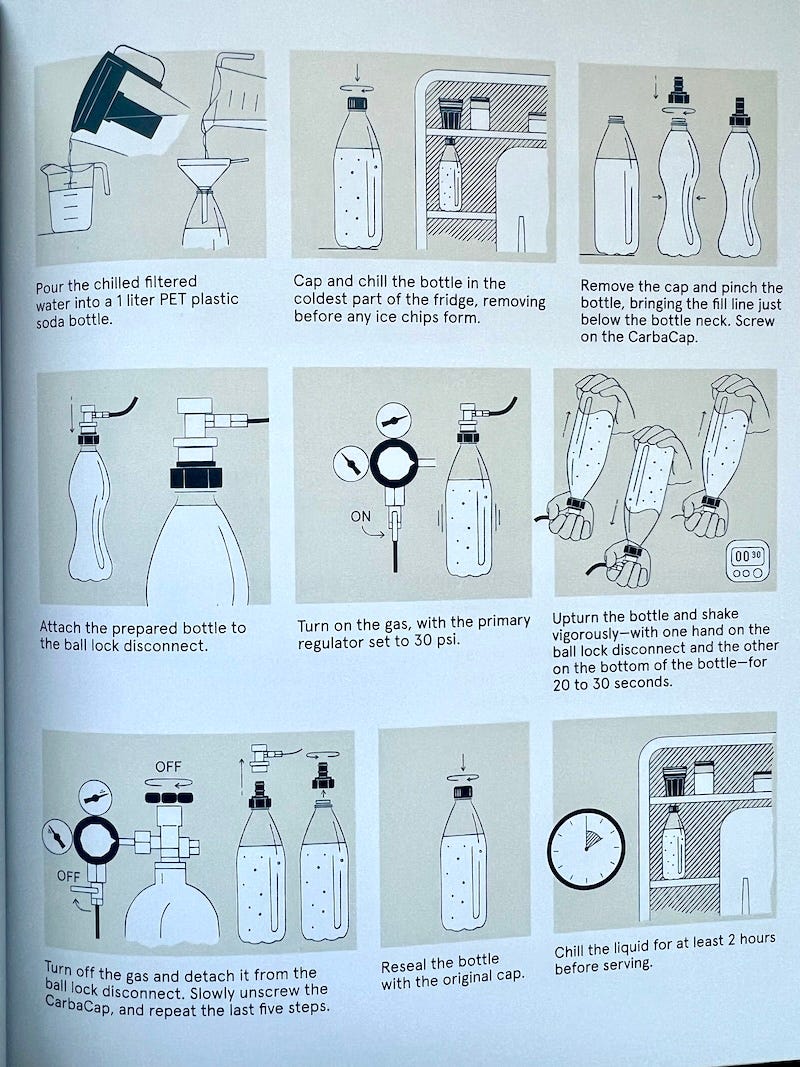 Pour the chilled filtered water into a 1 liter PET plastic soda bottle.

Cap and chill the bottle in the coldest part of the fridge, removing before any ice chips form.

Remove the cap and pinch the bottle, bringing the fill line just below the bottle neck. Screw on the CarbaCap.

Attach the prepared bottle to the ball lock disconnect.

ON

Turn on the gas, with the primary regulator set to 30 psi.

00 30

Upturn the bottle and shake vigorously—with one hand on the ball lock disconnect and the other on the bottom of the bottle—for 20 to 30 seconds.

OFF

OFF

Turn off the gas and detach it from the ball lock disconnect. Slowly unscrew the CarbaCap, and repeat the last five steps.

Reseal the bottle with the original cap.

Chill the liquid for at least 2 hours before serving.