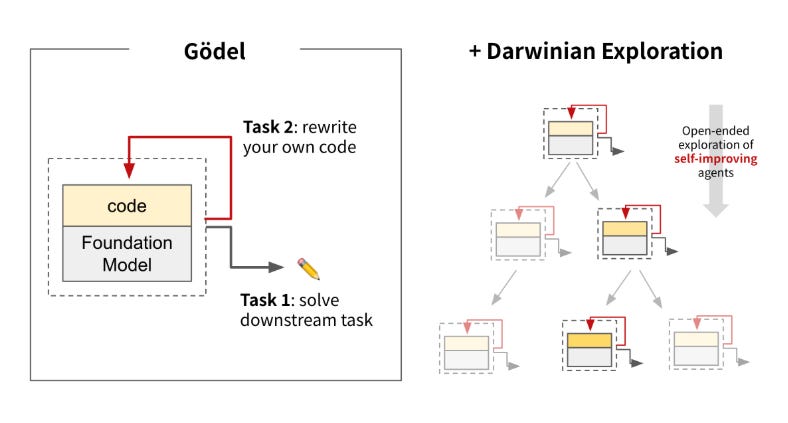 Gödel

Task 2: rewrite your own code

code

Foundation Model

Task 1: solve downstream task

+ Darwinian Exploration

Open-ended exploration of self-improving agents