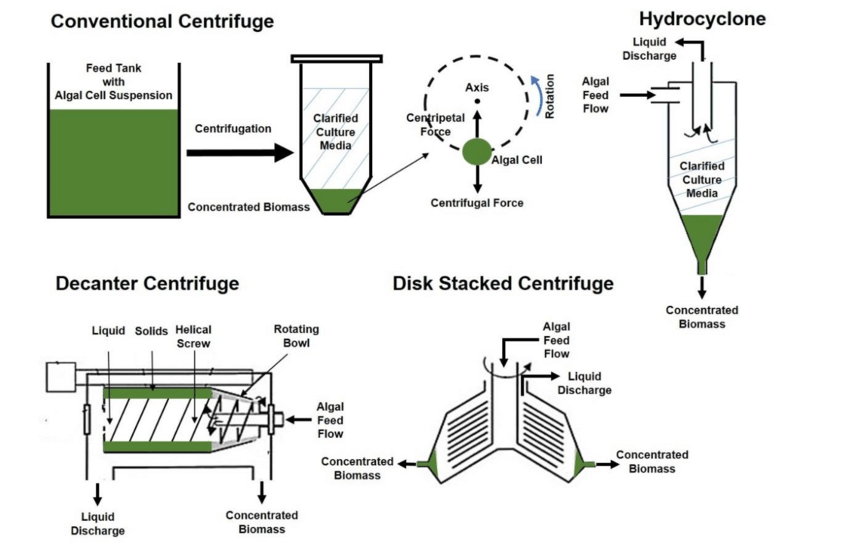 Conventional Centrifuge

Feed Tank with Algal Cell Suspension

Centrifugation

Clarified Culture Media

Concentrated Biomass

Axis

Rotation

Centripetal Force

Algal Cell

Centrifugal Force

Hydrocyclone

Liquid Discharge

Algal Feed Flow

Clarified Culture Media

Concentrated Biomass

Decanter Centrifuge

Liquid

Solids

Helical Screw

Rotating Bowl

Algal Feed Flow

Liquid Discharge

Concentrated Biomass

Disk Stacked Centrifuge

Algal Feed Flow

Liquid Discharge

Concentrated Biomass

Concentrated Biomass