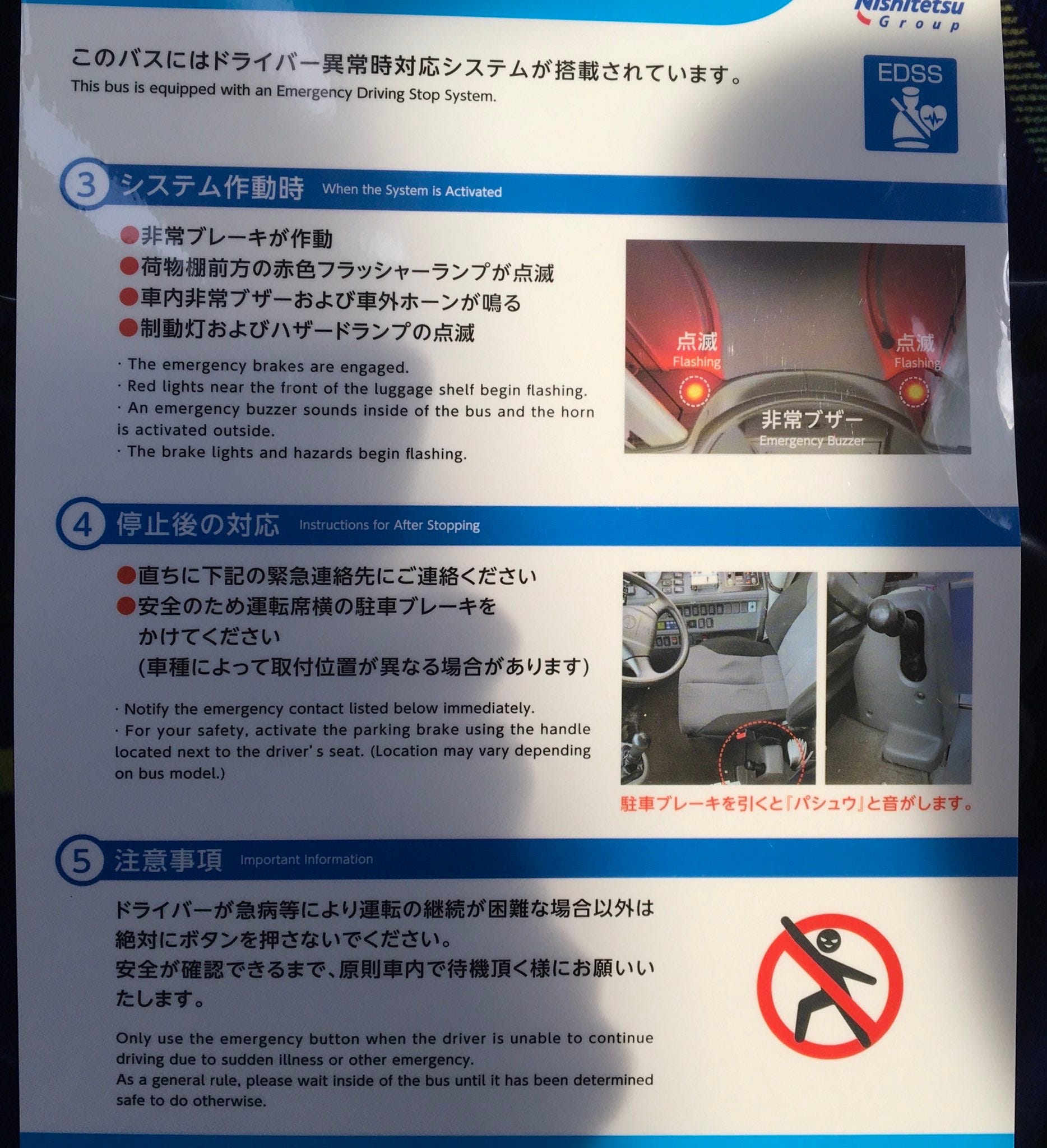 Nishitetsu Group

このバスにはドライバー異常時対応システムが搭載されています。
This bus is equipped with an Emergency Driving Stop System.

EDSS

3 システム作動時 When the System is Activated

●非常ブレーキが作動
●荷物棚前方の赤色フラッシャーランプが点滅
●車内非常ブザーおよび車外ホーンが鳴る
●制動灯およびハザードランプの点滅

· The emergency brakes are engaged.
· Red lights near the front of the luggage shelf begin flashing.
· An emergency buzzer sounds inside of the bus and the horn is activated outside.
· The brake lights and hazards begin flashing.

点滅 Flashing
点滅 Flashing
非常ブザー Emergency Buzzer

4 停止後の対応 Instructions for After Stopping

●直ちに下記の緊急連絡先にご連絡ください
●安全のため運転席横の駐車ブレーキをかけてください
(車種によって取付位置が異なる場合があります)

· Notify the emergency contact listed below immediately.
· For your safety, activate the parking brake using the handle located next to the driver's seat. (Location may vary depending on bus model.)

駐車ブレーキを引くと『パシュウ』と音がします。

5 注意事項 Important Information

ドライバーが急病等により運転の継続が困難な場合以外は絶対にボタンを押さないでください。
安全が確認できるまで、原則車内で待機頂く様にお願いいたします。

Only use the emergency button when the driver is unable to continue driving due to sudden illness or other emergency.
As a general rule, please wait inside of the bus until it has been determined safe to do otherwise.