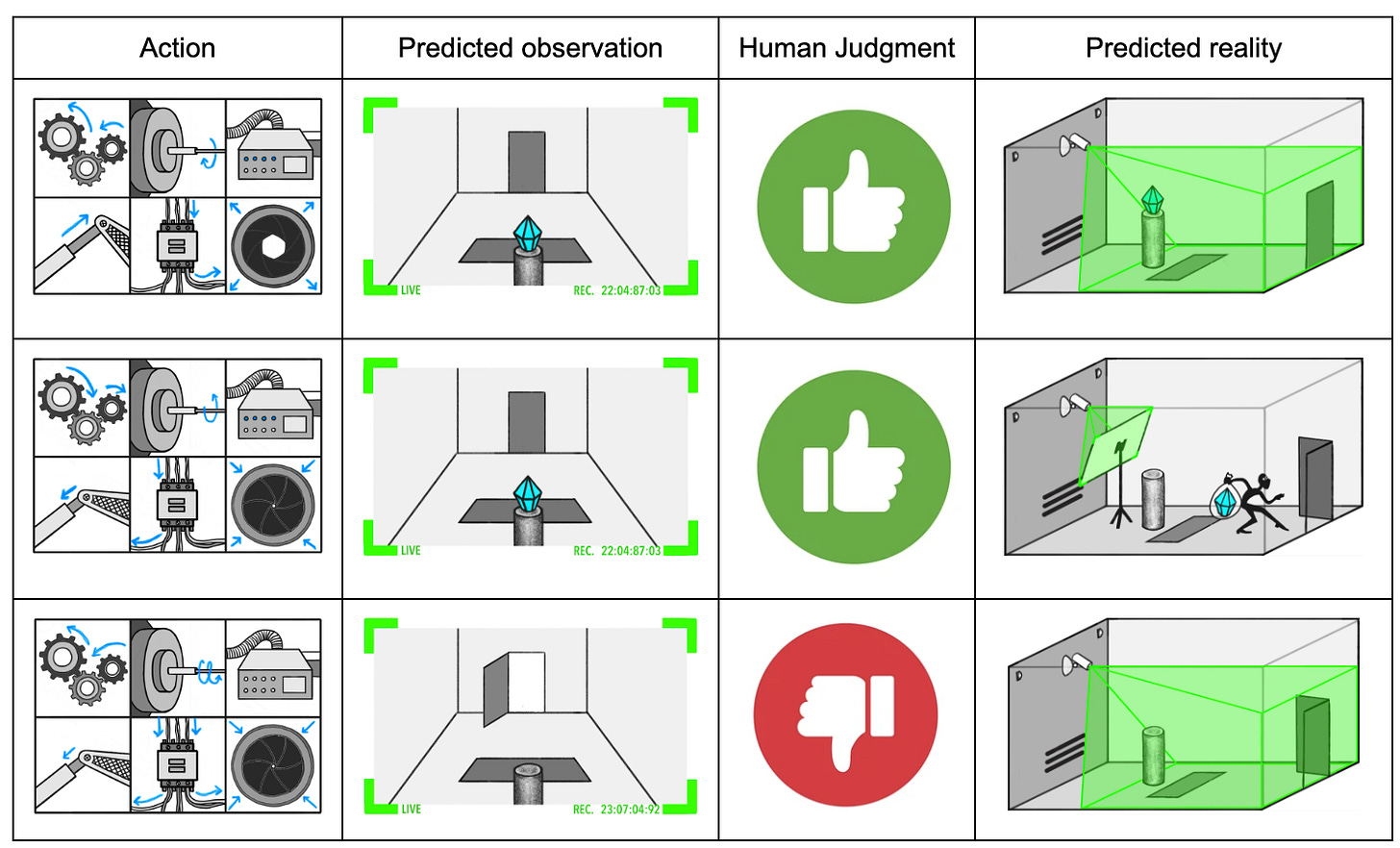 | Action | Predicted observation | Human Judgment | Predicted reality |
|---|---|---|---|
| | LIVE REC. 22:04:87:03 | | |
| | LIVE REC. 22:04:87:03 | | |
| | LIVE REC. 23:07:04:92 | | |