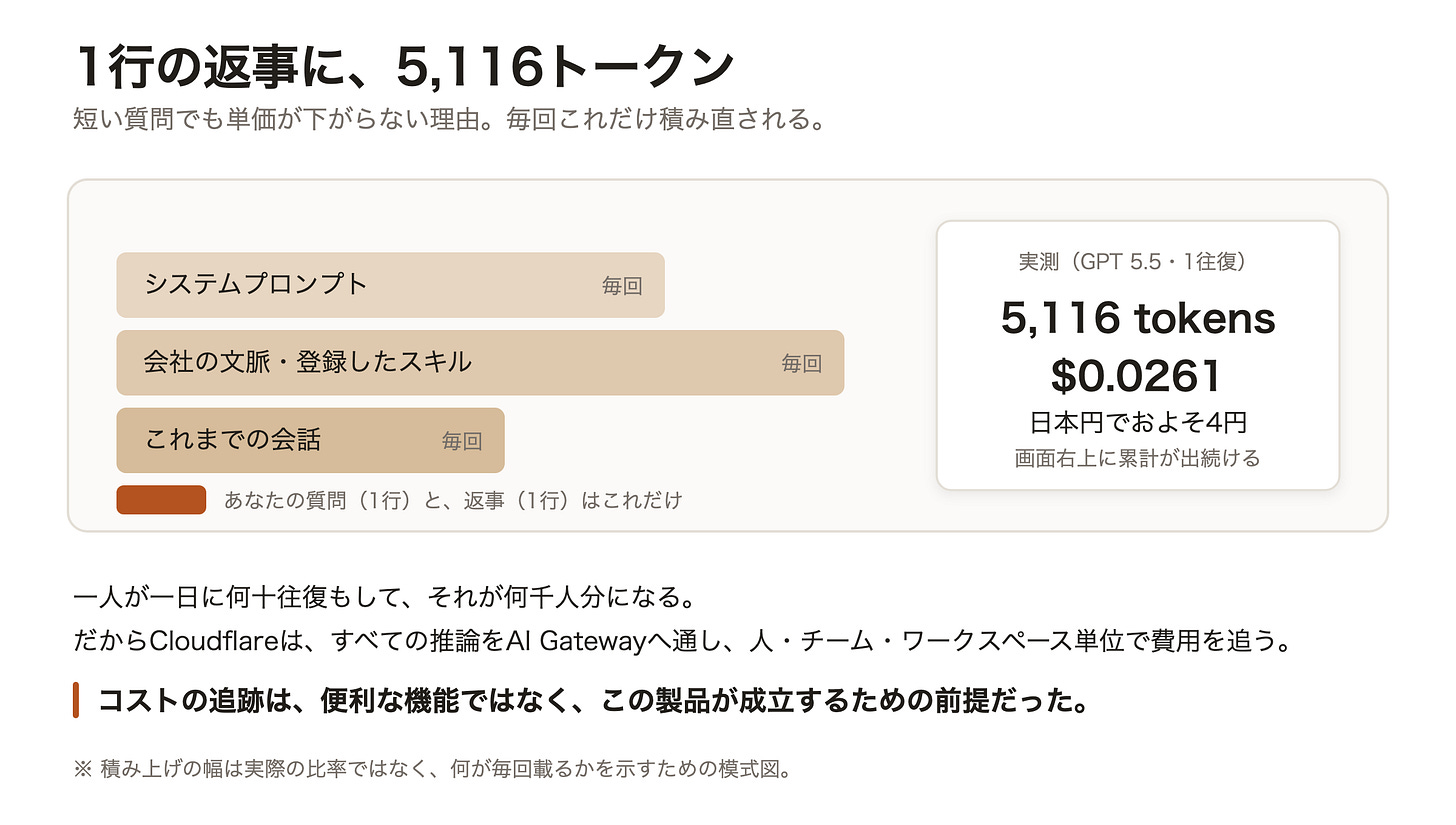 1行の返事に、5,116トークン

短い質問でも単価が下がらない理由。毎回これだけ積み直される。

システムプロンプト 毎回

会社の文脈・登録したスキル 毎回

これまでの会話 毎回

あなたの質問（1行）と、返事（1行）はこれだけ

実測（GPT 5.5・1往復）

5,116 tokens

$0.0261

日本円でおよそ4円

画面右上に累計が出続ける

一人が一日に何十往復もして、それが何千人分になる。
だからCloudflareは、すべての推論をAI Gatewayへ通し、人・チーム・ワークスペース単位で費用を追う。

コストの追跡は、便利な機能ではなく、この製品が成立するための前提だった。

※ 積み上げの幅は実際の比率ではなく、何が毎回載るかを示すための模式図。