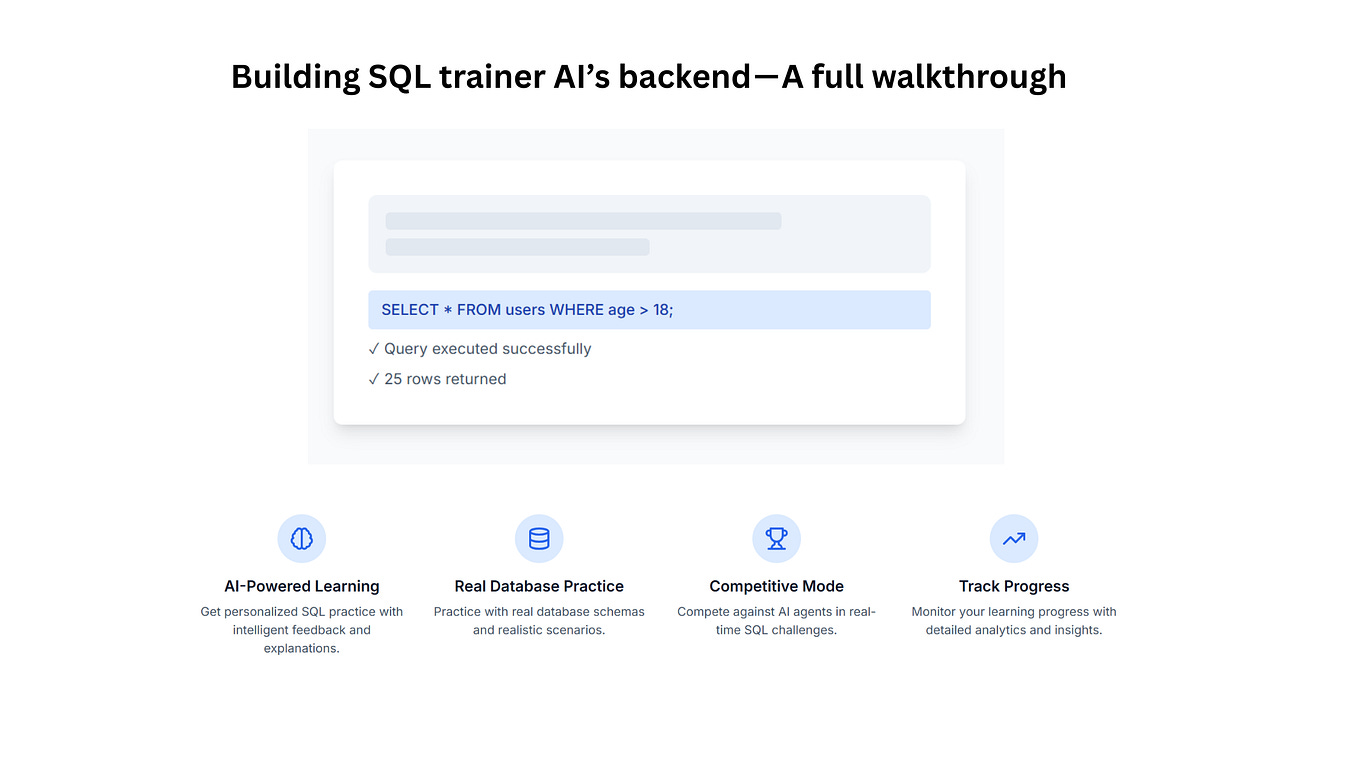 Building SQL trainer AI's backend—A full walkthrough

SELECT * FROM users WHERE age > 18;

✓ Query executed successfully

✓ 25 rows returned

AI-Powered Learning

Get personalized SQL practice with intelligent feedback and explanations.

Real Database Practice

Practice with real database schemas and realistic scenarios.

Competitive Mode

Compete against AI agents in real-time SQL challenges.

Track Progress

Monitor your learning progress with detailed analytics and insights.