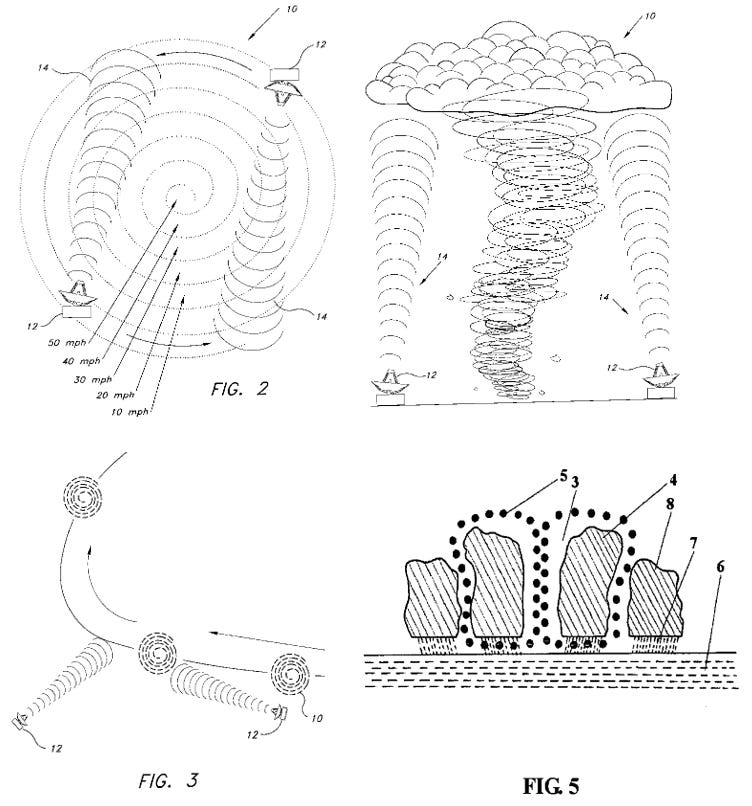 10
14
12
12
14
50 mph
40 mph
30 mph
20 mph
10 mph
FIG. 2

10
14
14
12
12

10
12
12
FIG. 3

5
3
4
8
7
6
FIG. 5